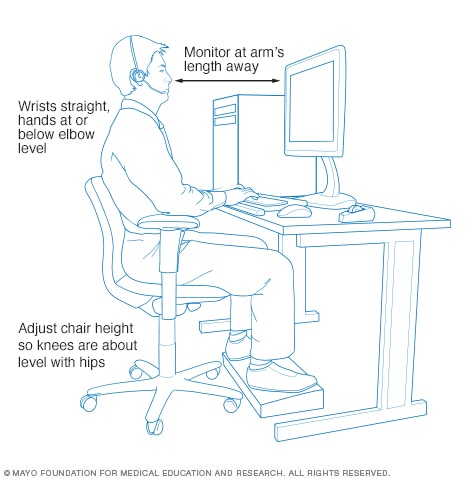 Monitor at arm's length away

Wrists straight, hands at or below elbow level

Adjust chair height so knees are about level with hips

© MAYO FOUNDATION FOR MEDICAL EDUCATION AND RESEARCH. ALL RIGHTS RESERVED.