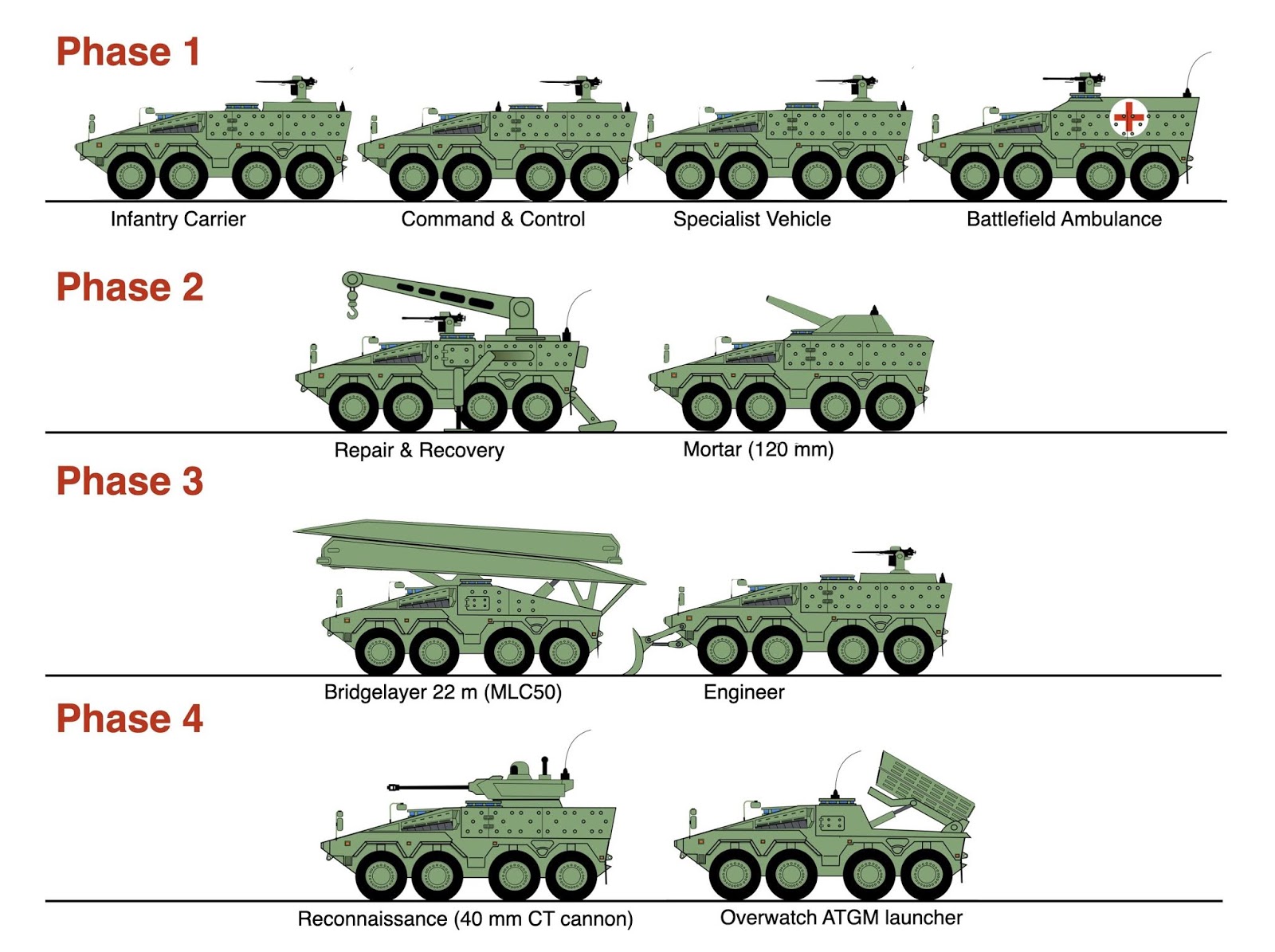 Phase 1

Infantry Carrier

Command & Control

Specialist Vehicle

Battlefield Ambulance

Phase 2

Repair & Recovery

Mortar (120 mm)

Phase 3

Bridgelayer 22 m (MLC50)

Engineer

Phase 4

Reconnaissance (40 mm CT cannon)

Overwatch ATGM launcher