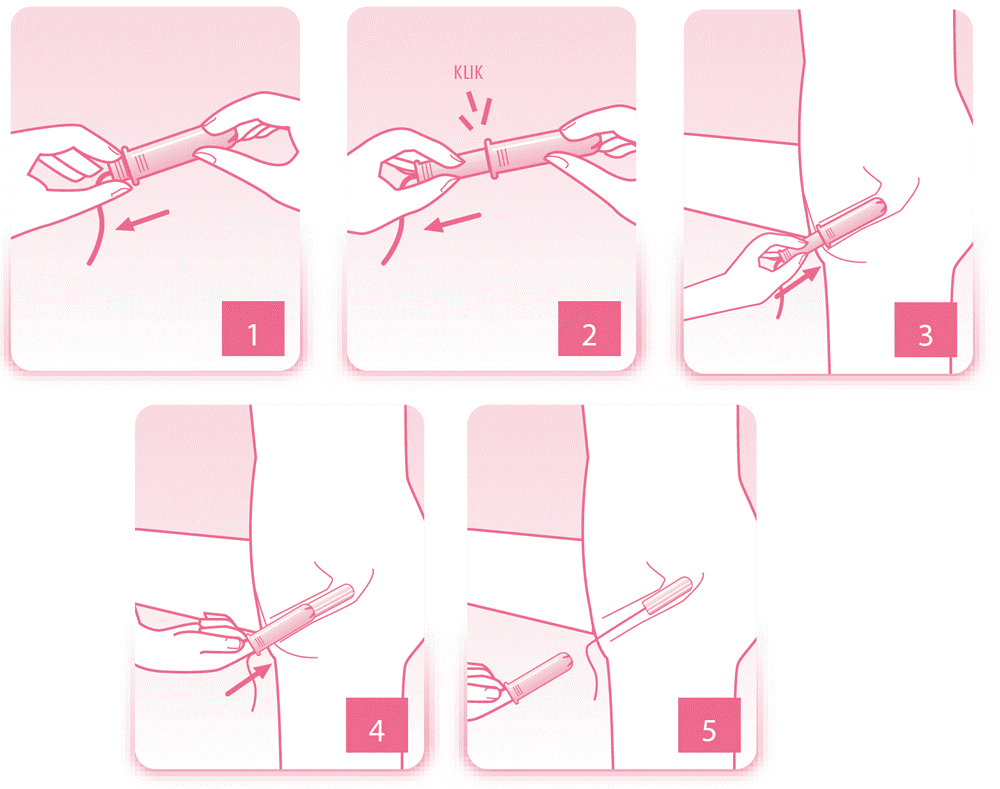 1

KLIK

2

3

4

5