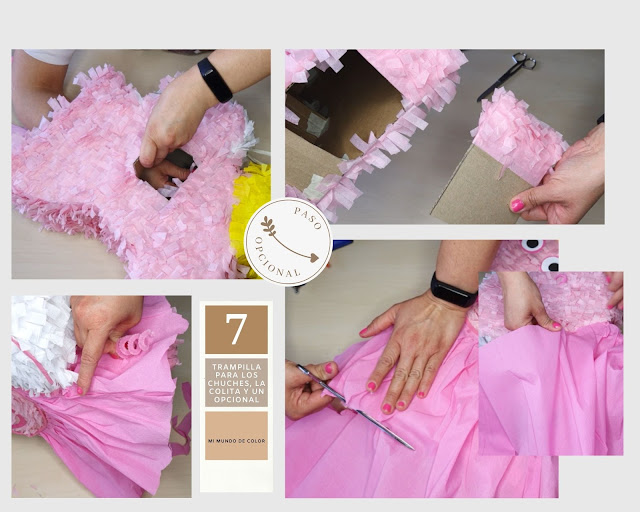 PASO OPCIONAL

7

TRAMPILLA PARA LOS CHUCHES, LA COLITA Y UN OPCIONAL

MI MUNDO DE COLOR