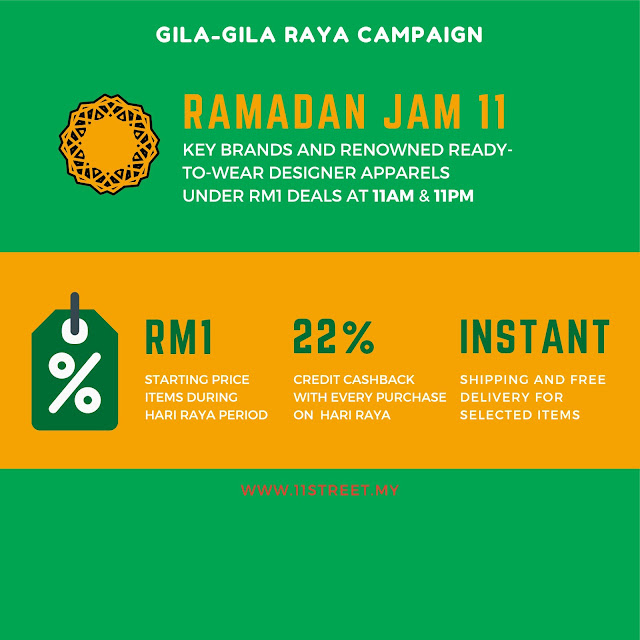 GILA-GILA RAYA CAMPAIGN

RAMADAN JAM 11

KEY BRANDS AND RENOWNED READY-TO-WEAR DESIGNER APPARELS UNDER RM1 DEALS AT 11AM & 11PM

%

RM1

STARTING PRICE ITEMS DURING HARI RAYA PERIOD

22%

CREDIT CASHBACK WITH EVERY PURCHASE ON HARI RAYA

INSTANT

SHIPPING AND FREE DELIVERY FOR SELECTED ITEMS

WWW.11STREET.MY