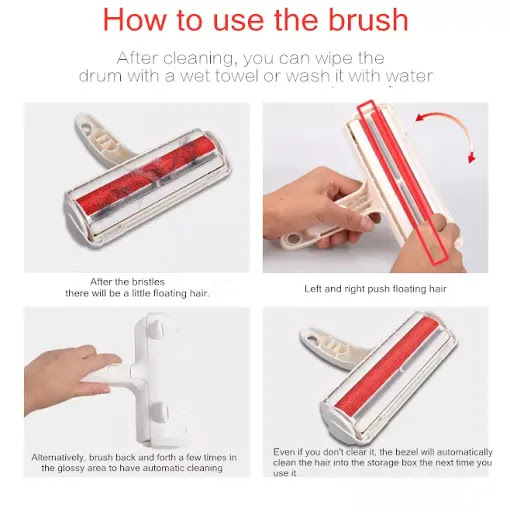 How to use the brush

After cleaning, you can wipe the drum with a wet towel or wash it with water

After the bristles there will be a little floating hair.

Left and right push floating hair

Alternatively, brush back and forth a few times in the glossy area to have automatic cleaning

Even if you don't clear it, the bezel will automatically clean the hair into the storage box the next time you use it.