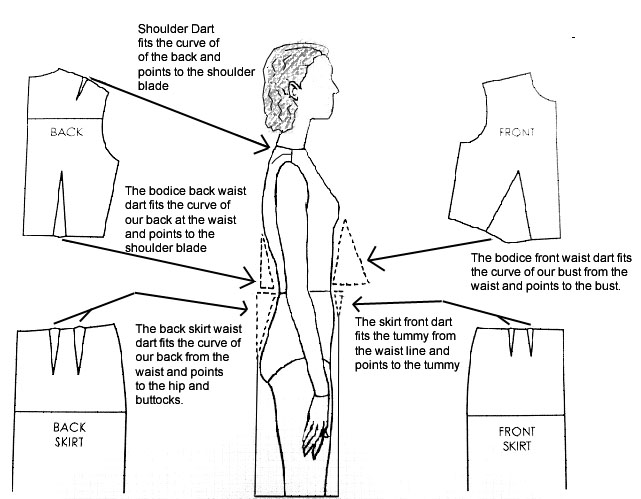 Shoulder Dart fits the curve of of the back and points to the shoulder blade

BACK

FRONT

The bodice back waist dart fits the curve of our back at the waist and points to the shoulder blade

The bodice front waist dart fits the curve of our bust from the waist and points to the bust.

The back skirt waist dart fits the curve of our back from the waist and points to the hip and buttocks.

The skirt front dart fits the tummy from the waist line and points to the tummy

BACK SKIRT

FRONT SKIRT