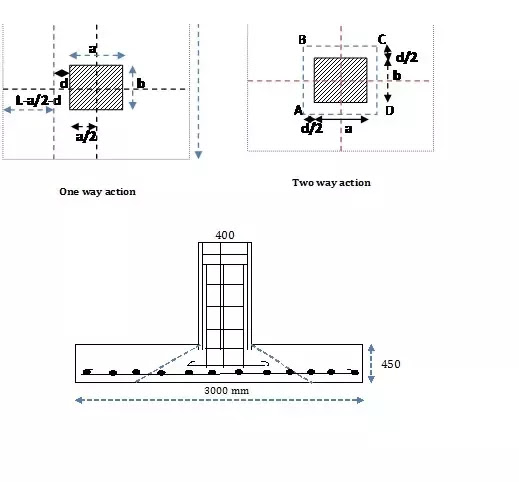 a
d
b
L-a/2-d
a/2

One way action

B
C
d/2
b
A
D
d/2
a

Two way action

400
450
3000 mm