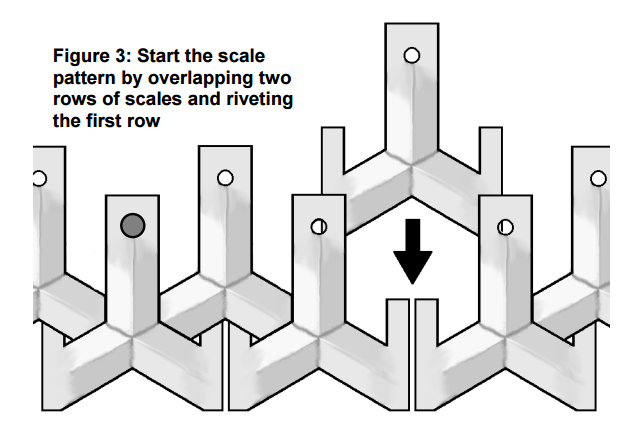 Figure 3: Start the scale pattern by overlapping two rows of scales and riveting the first row