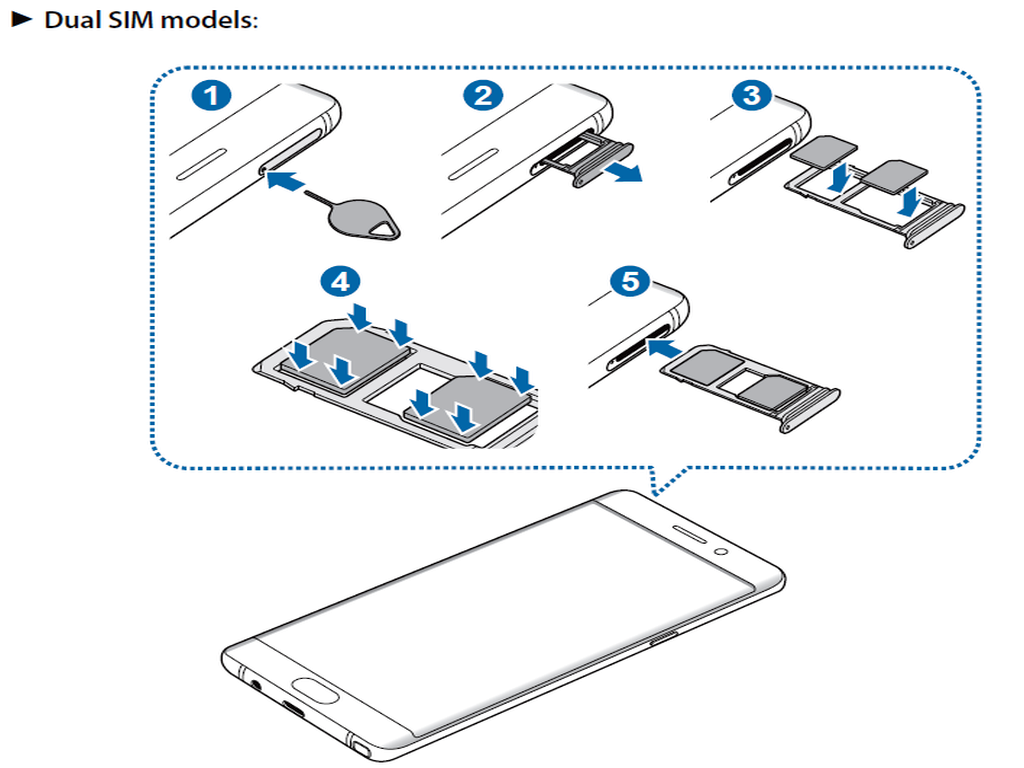 ► Dual SIM models:

1

2

3

4

5