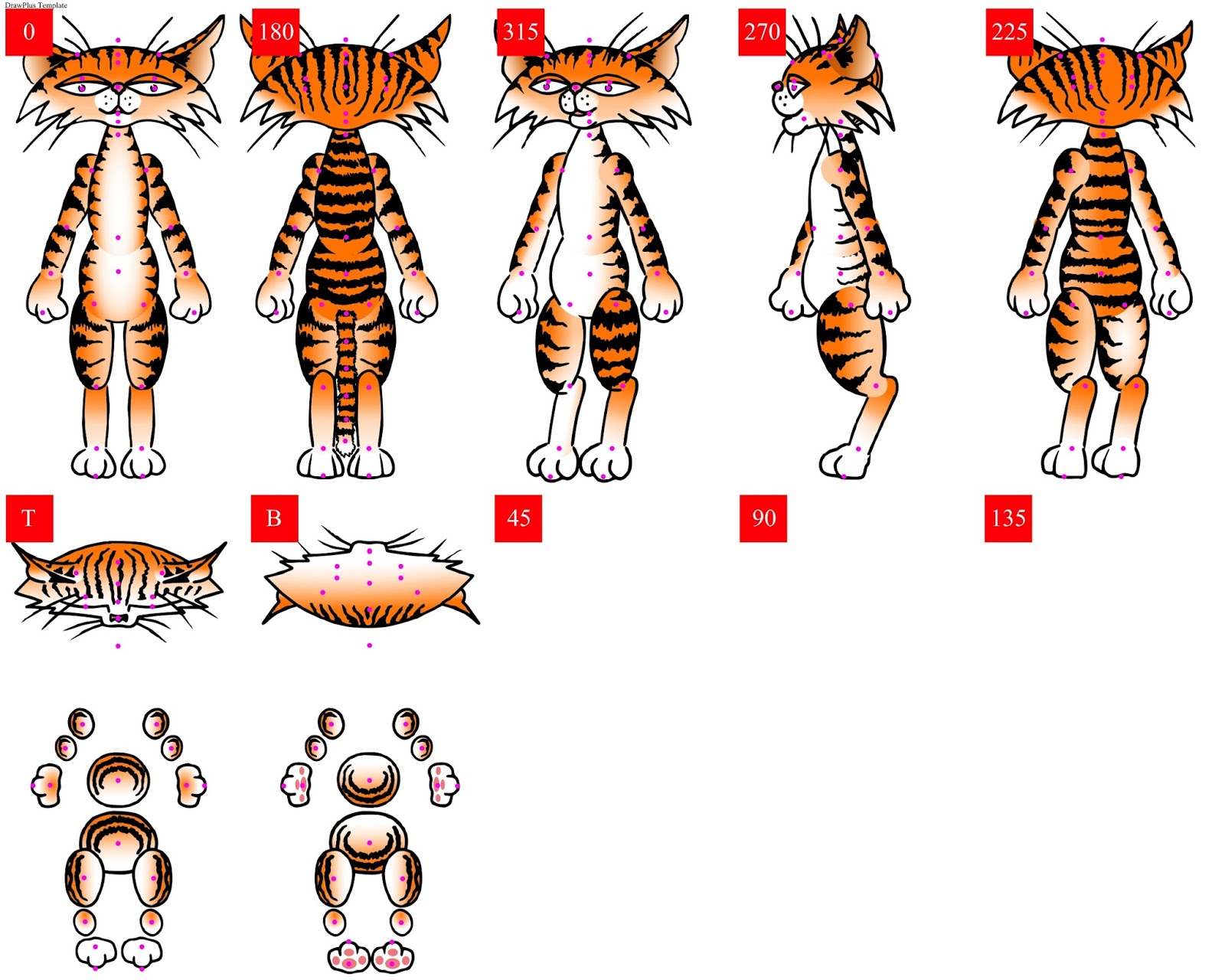 DrawPlus Template

0

180

315

270

225

T

B

45

90

135