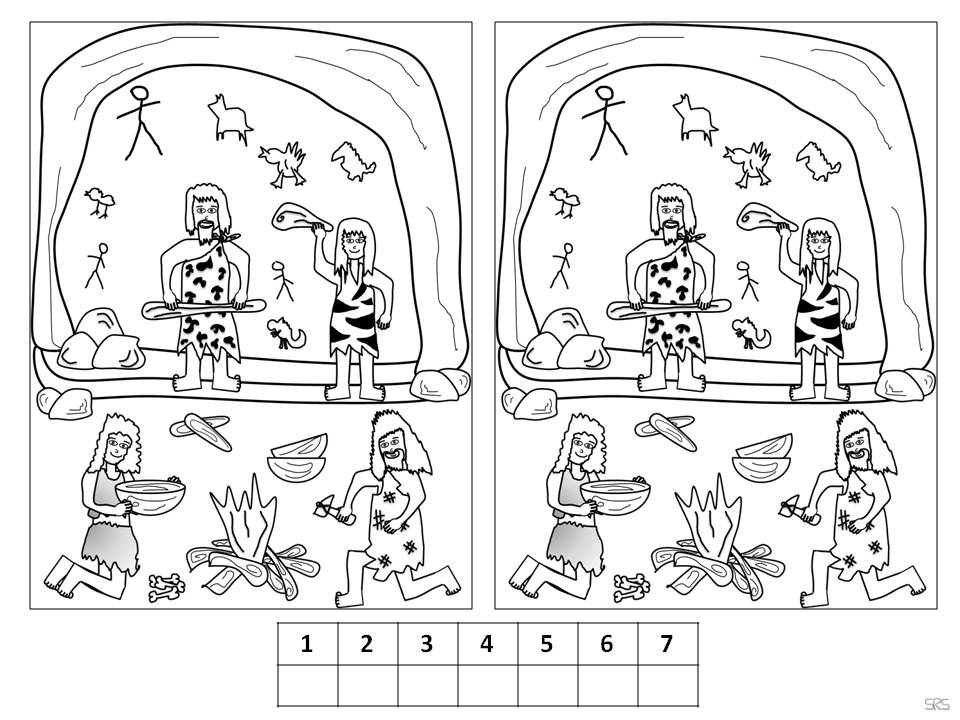 | 1 | 2 | 3 | 4 | 5 | 6 | 7 |
|---|---|---|---|---|---|---|
| | | | | | | |

SRS