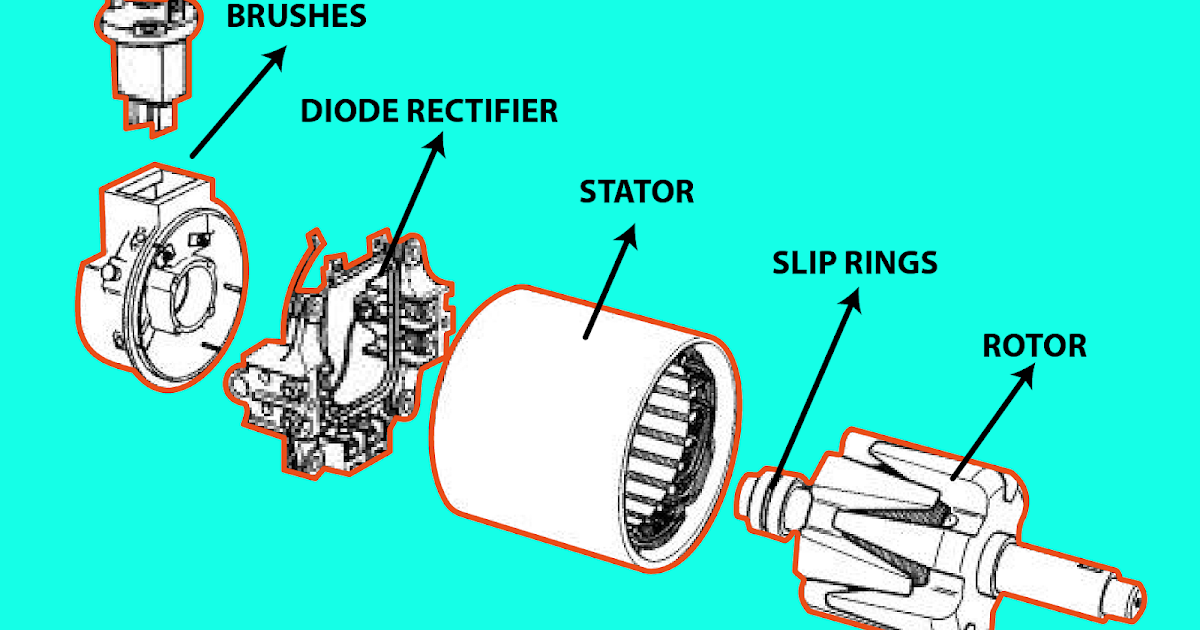 BRUSHES

DIODE RECTIFIER

STATOR

SLIP RINGS

ROTOR