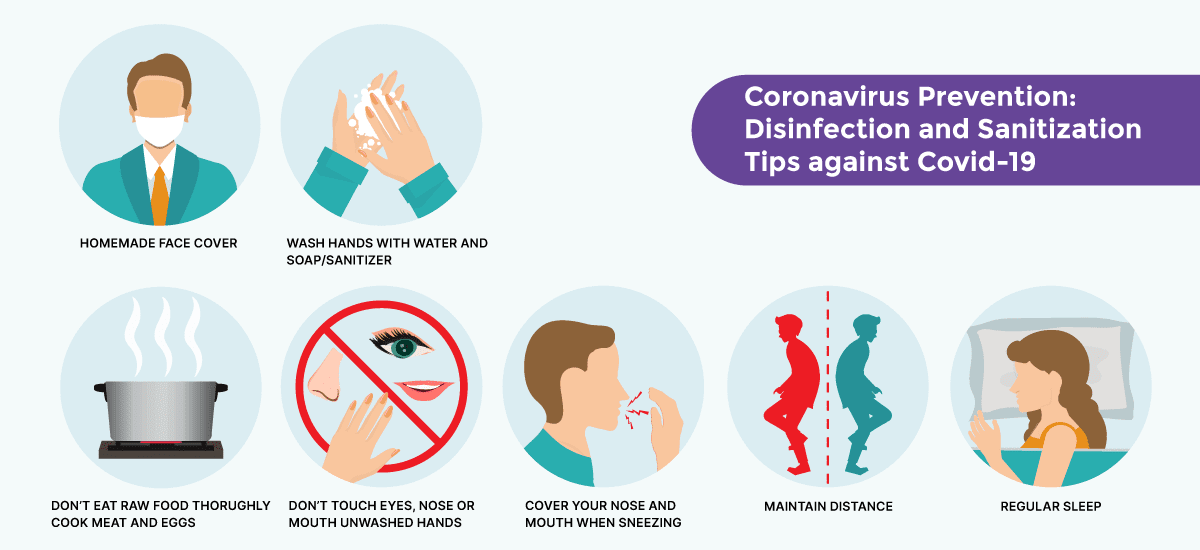 Coronavirus Prevention: Disinfection and Sanitization Tips against Covid-19

HOMEMADE FACE COVER

WASH HANDS WITH WATER AND SOAP/SANITIZER

DON'T EAT RAW FOOD THORUGHLY COOK MEAT AND EGGS

DON'T TOUCH EYES, NOSE OR MOUTH UNWASHED HANDS

COVER YOUR NOSE AND MOUTH WHEN SNEEZING

MAINTAIN DISTANCE

REGULAR SLEEP