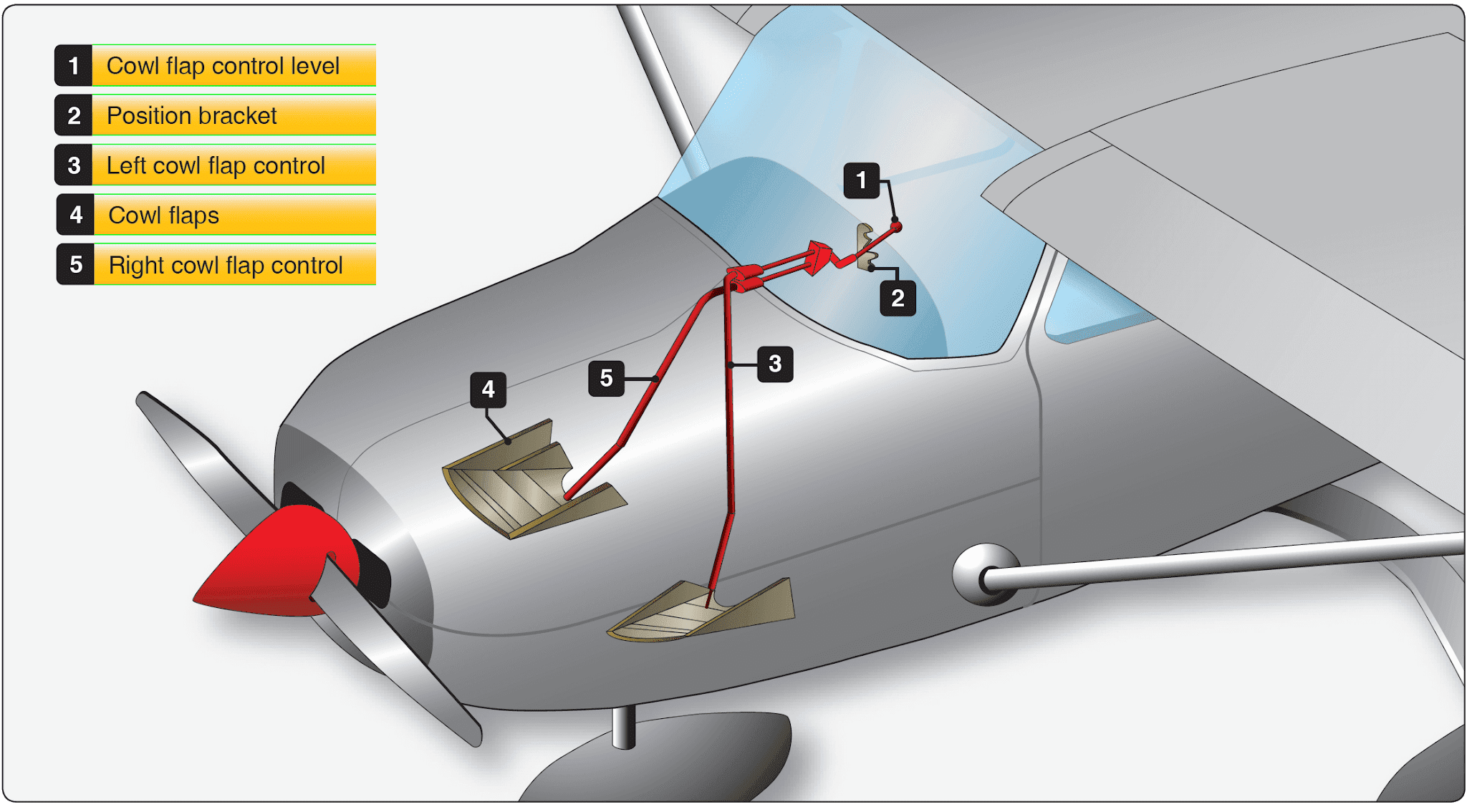 1 Cowl flap control level
2 Position bracket
3 Left cowl flap control
4 Cowl flaps
5 Right cowl flap control

1
2
5
3
4