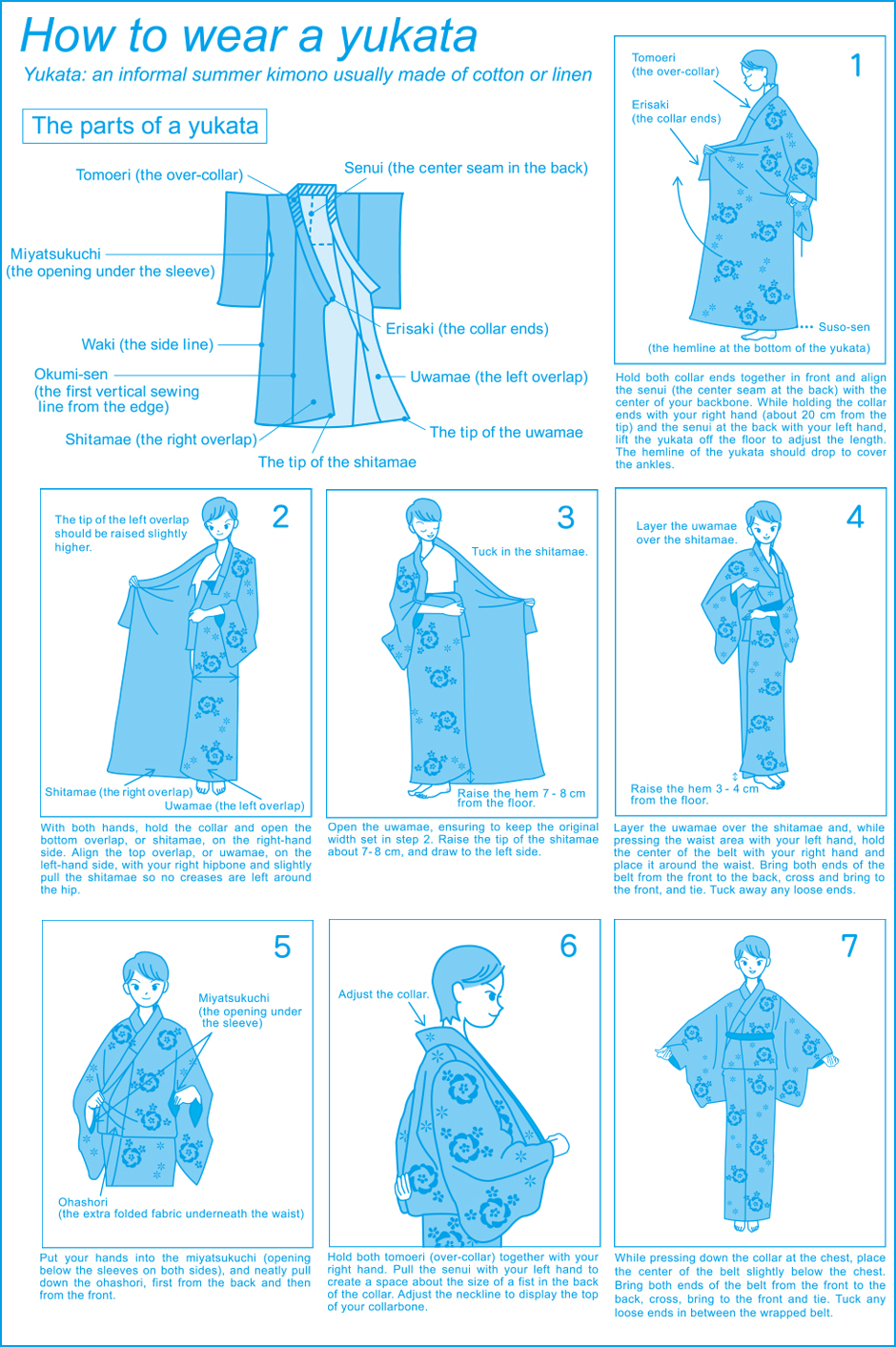 How to wear a yukata

Yukata: an informal summer kimono usually made of cotton or linen

The parts of a yukata

Tomoeri (the over-collar)

Senui (the center seam in the back)

Miyatsukuchi (the opening under the sleeve)

Erisaki (the collar ends)

Waki (the side line)

Okumi-sen (the first vertical sewing line from the edge)

Uwamae (the left overlap)

Shitamae (the right overlap)

The tip of the uwamae

The tip of the shitamae

1

Tomoeri (the over-collar)

Erisaki (the collar ends)

Suso-sen (the hemline at the bottom of the yukata)

Hold both collar ends together in front and align the senui (the center seam at the back) with the center of your backbone. While holding the collar ends with your right hand (about 20 cm from the tip) and the senui at the back with your left hand, lift the yukata off the floor to adjust the length. The hemline of the yukata should drop to cover the ankles.

2

The tip of the left overlap should be raised slightly higher.

Shitamae (the right overlap)

Uwamae (the left overlap)

With both hands, hold the collar and open the bottom overlap, or shitamae, on the right-hand side. Align the top overlap, or uwamae, on the left-hand side, with your right hipbone and slightly pull the shitamae so no creases are left around the hip.

3

Tuck in the shitamae.

Raise the hem 7 - 8 cm from the floor.

Open the uwamae, ensuring to keep the original width set in step 2. Raise the tip of the shitamae about 7- 8 cm, and draw to the left side.

4

Layer the uwamae over the shitamae.

Raise the hem 3 - 4 cm from the floor.

Layer the uwamae over the shitamae and, while pressing the waist area with your left hand, hold the center of the belt with your right hand and place it around the waist. Bring both ends of the belt from the front to the back, cross and bring to the front, and tie. Tuck away any loose ends.

5

Miyatsukuchi (the opening under the sleeve)

Ohashori (the extra folded fabric underneath the waist)

Put your hands into the miyatsukuchi (opening below the sleeves on both sides), and neatly pull down the ohashori, first from the back and then from the front.

6

Adjust the collar.

Hold both tomoeri (over-collar) together with your right hand. Pull the senui with your left hand to create a space about the size of a fist in the back of the collar. Adjust the neckline to display the top of your collarbone.

7

While pressing down the collar at the chest, place the center of the belt slightly below the chest. Bring both ends of the belt from the front to the back, cross, bring to the front and tie. Tuck any loose ends in between the wrapped belt.