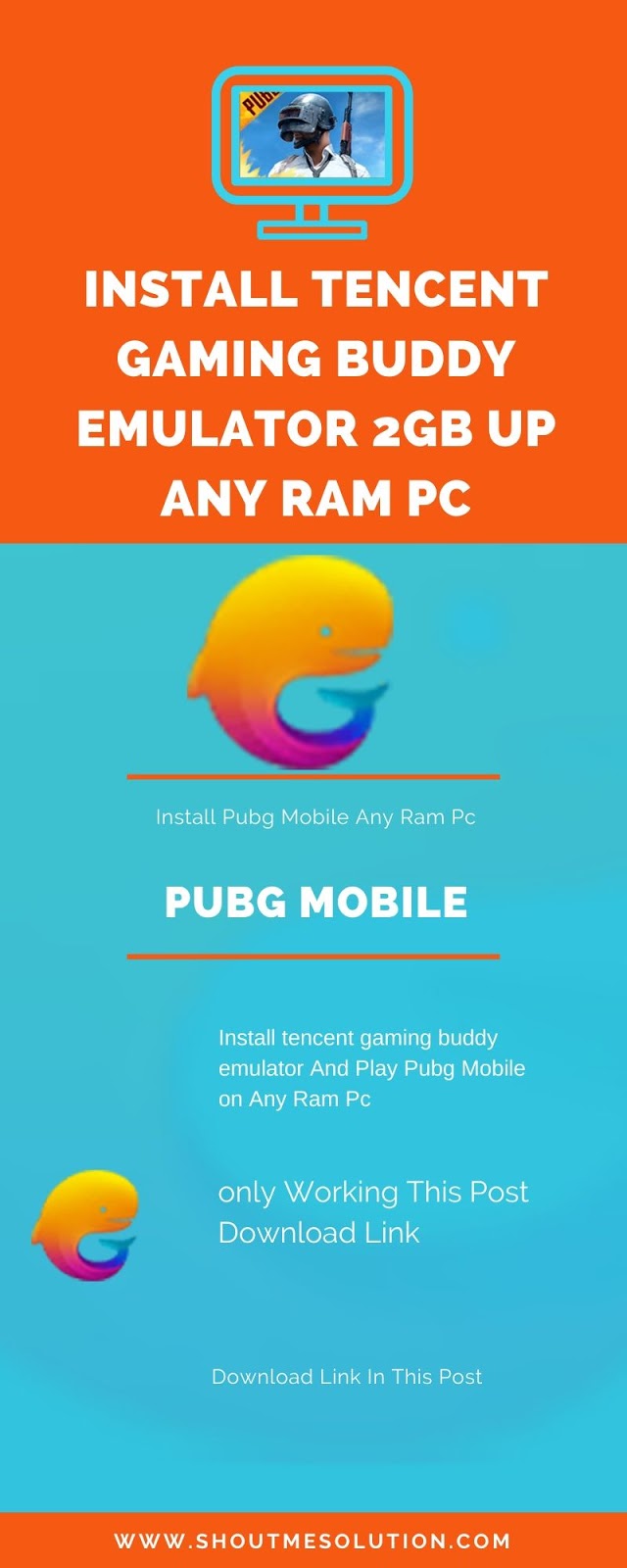 PUBG

INSTALL TENCENT GAMING BUDDY EMULATOR 2GB UP ANY RAM PC

Install Pubg Mobile Any Ram Pc

PUBG MOBILE

Install tencent gaming buddy emulator And Play Pubg Mobile on Any Ram Pc

only Working This Post Download Link

Download Link In This Post

WWW.SHOUTMESOLUTION.COM