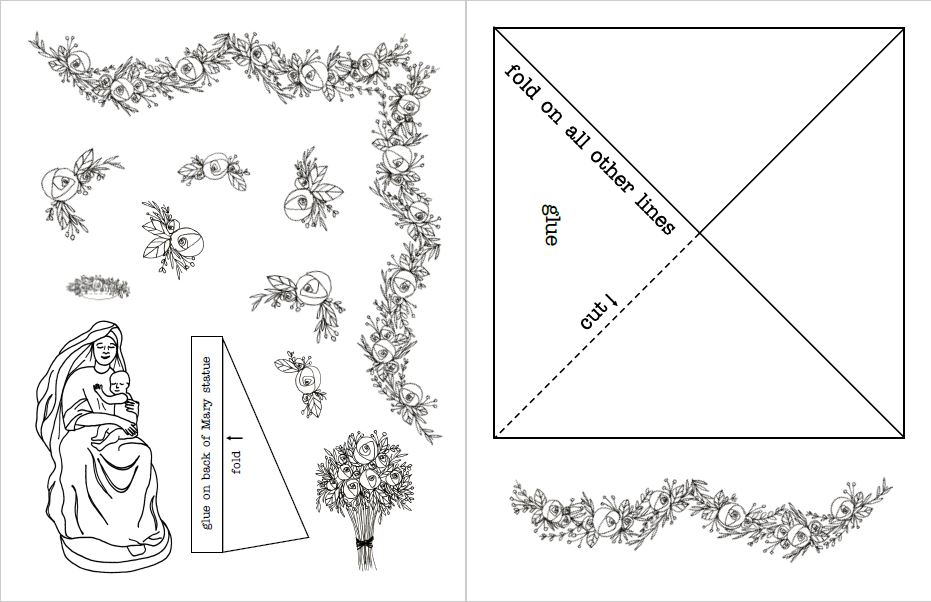 glue on back of Mary statue

fold

fold on all other lines

glue

cut