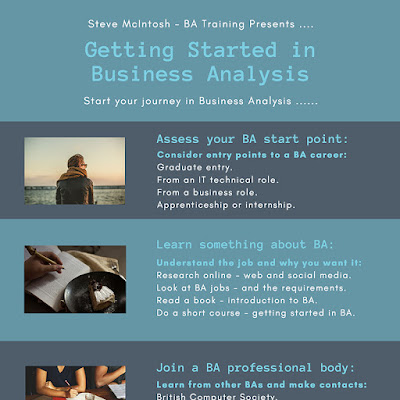 Steve McIntosh - BA Training Presents ....

Getting Started in Business Analysis

Start your journey in Business Analysis ......

Assess your BA start point:

Consider entry points to a BA career:
Graduate entry.
From an IT technical role.
From a business role.
Apprenticeship or internship.

Learn something about BA:

Understand the job and why you want it:
Research online - web and social media.
Look at BA jobs - and the requirements.
Read a book - introduction to BA.
Do a short course - getting started in BA.

Join a BA professional body:

Learn from other BAs and make contacts:
British Computer Society.