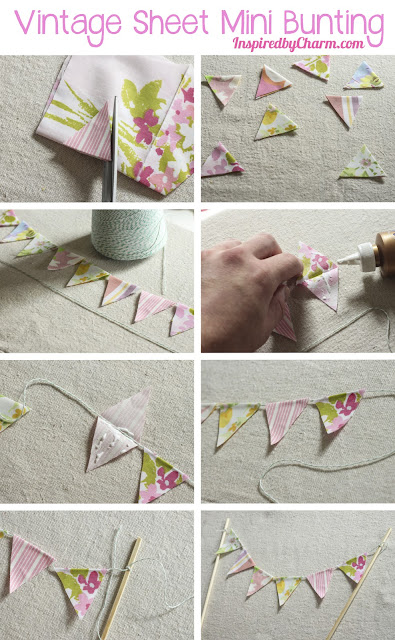 Vintage Sheet Mini Bunting
InspiredbyCharm.com