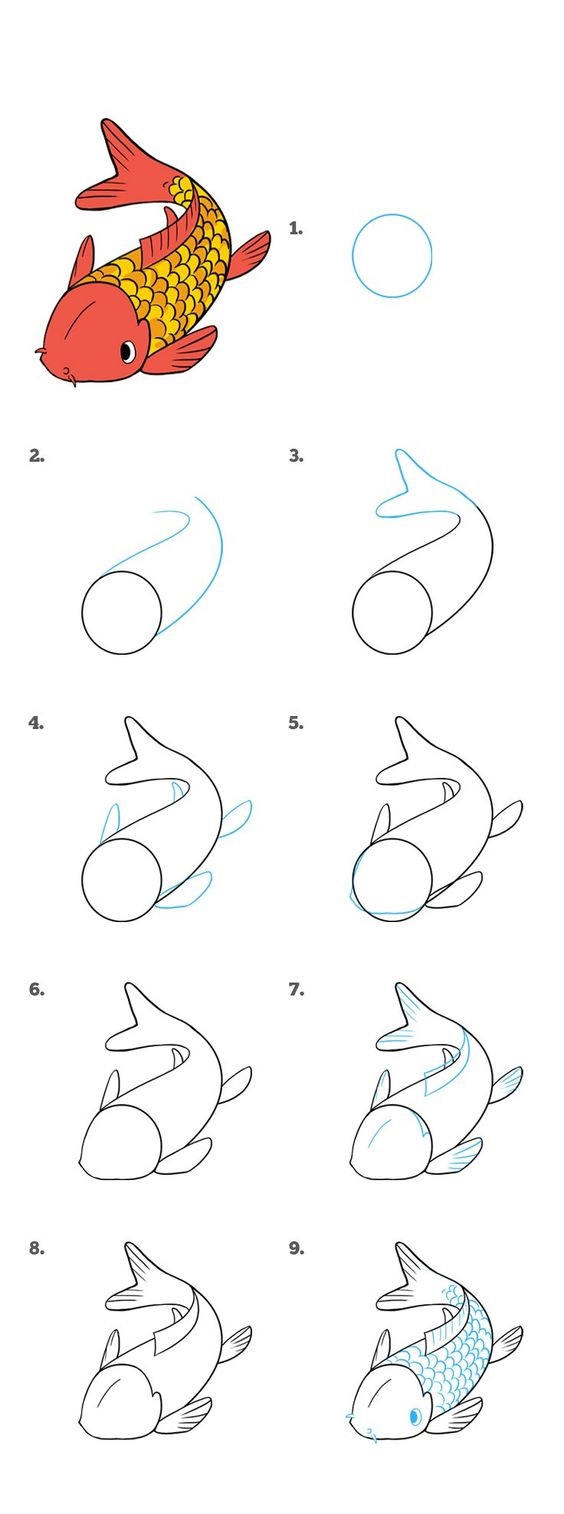 1.

2.

3.

4.

5.

6.

7.

8.

9.