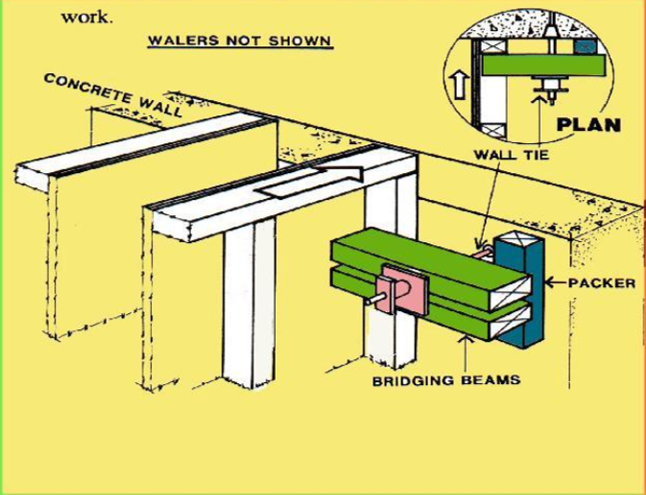 work.

WALERS NOT SHOWN

CONCRETE WALL

PLAN

WALL TIE

PACKER

BRIDGING BEAMS