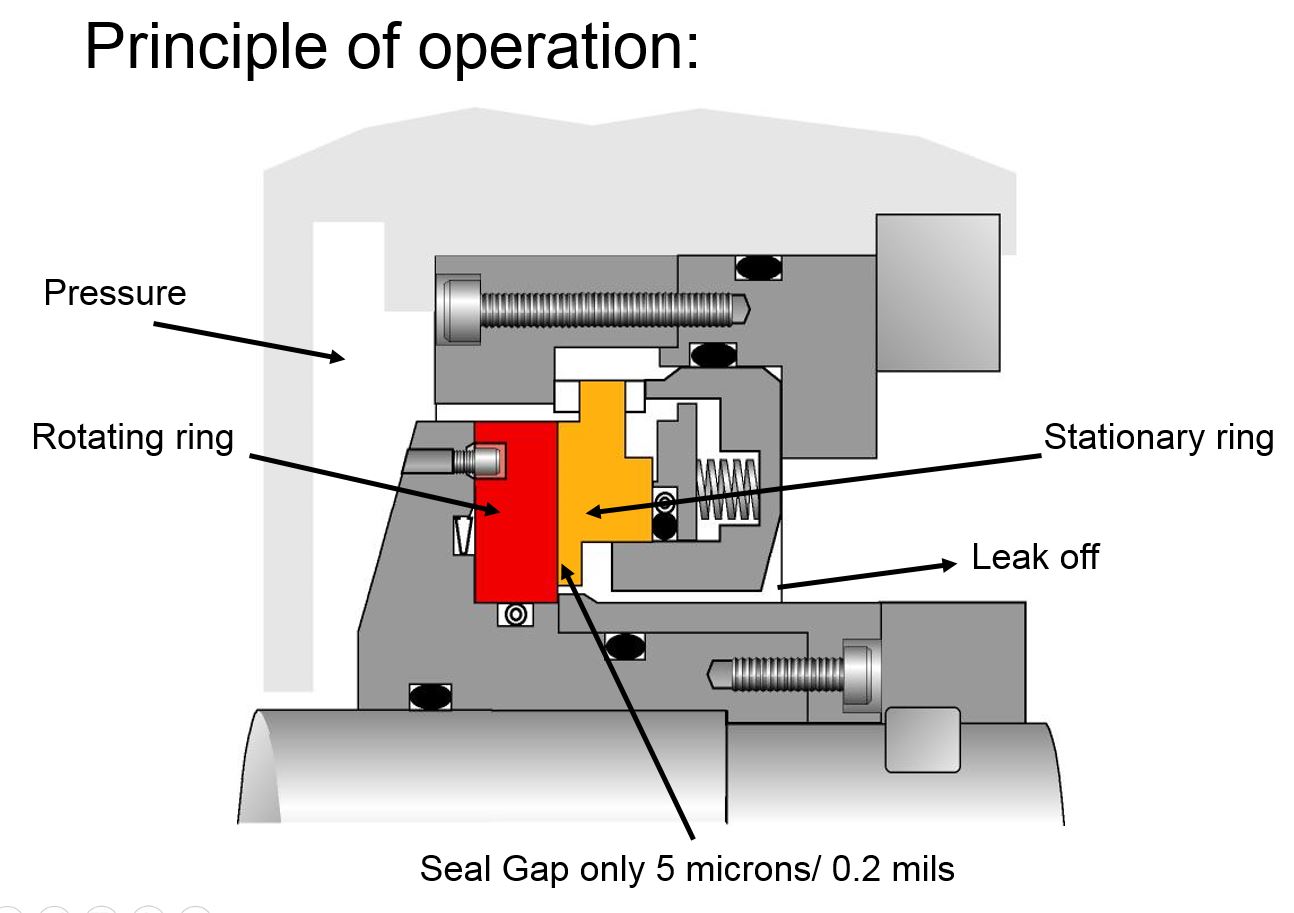 Principle of operation:

Pressure

Rotating ring

Stationary ring

Leak off

Seal Gap only 5 microns/ 0.2 mils