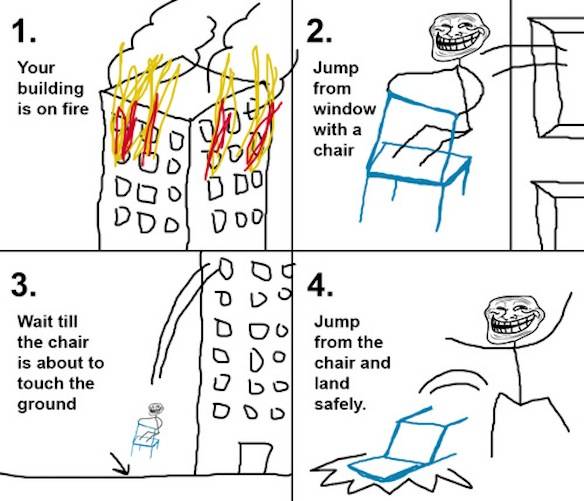 1.

Your building is on fire

2.

Jump from window with a chair

3.

Wait till the chair is about to touch the ground

4.

Jump from the chair and land safely.