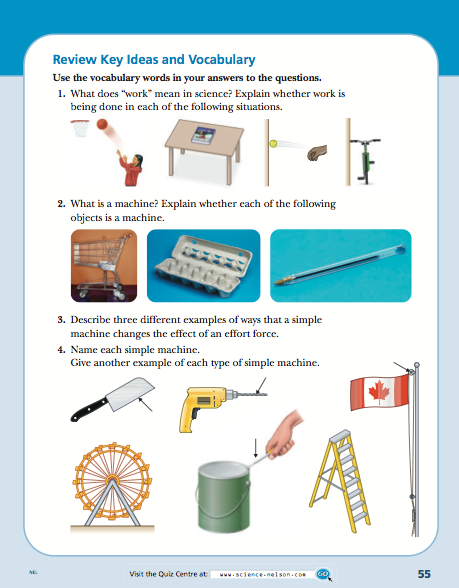 Review Key Ideas and Vocabulary

Use the vocabulary words in your answers to the questions.

1. What does "work" mean in science? Explain whether work is being done in each of the following situations.

2. What is a machine? Explain whether each of the following objects is a machine.

3. Describe three different examples of ways that a simple machine changes the effect of an effort force.

4. Name each simple machine. Give another example of each type of simple machine.

NEL

Visit the Quiz Centre at: www.science.nelson.com GO

55