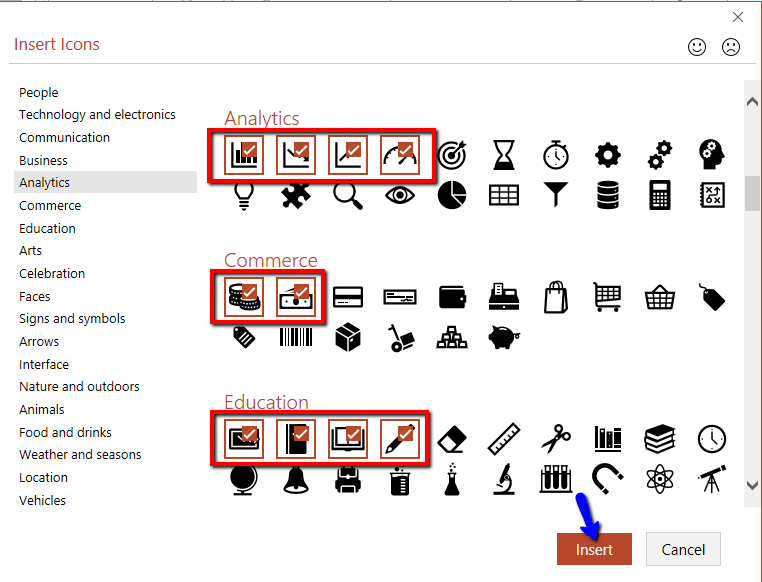 Insert Icons

People
Technology and electronics
Communication
Business
Analytics
Commerce
Education
Arts
Celebration
Faces
Signs and symbols
Arrows
Interface
Nature and outdoors
Animals
Food and drinks
Weather and seasons
Location
Vehicles

Analytics

Commerce

Education

Insert
Cancel