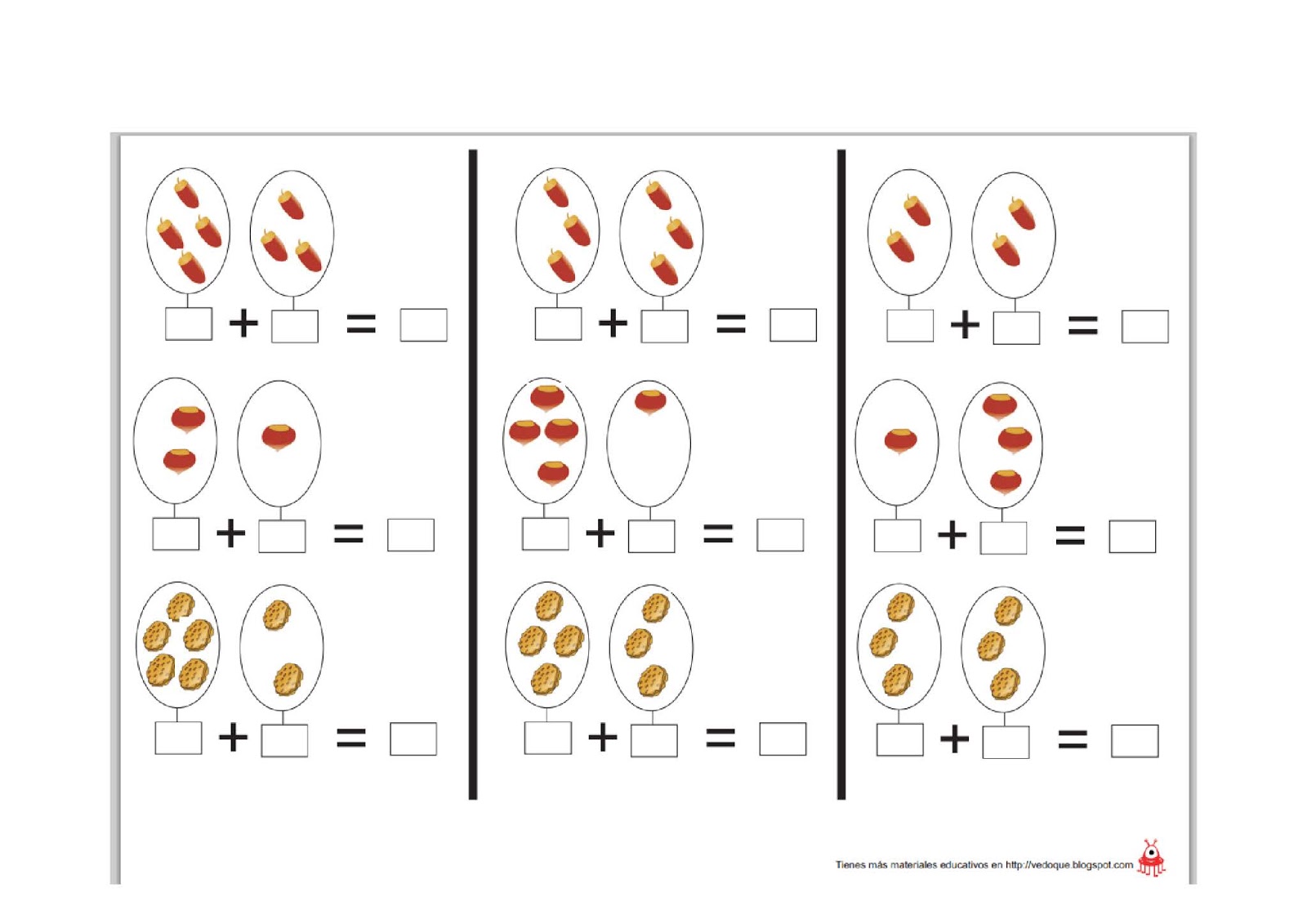 + =

+ =

+ =

+ =

+ =

+ =

+ =

+ =

+ =

Tienes más materiales educativos en http://vedoque.blogspot.com