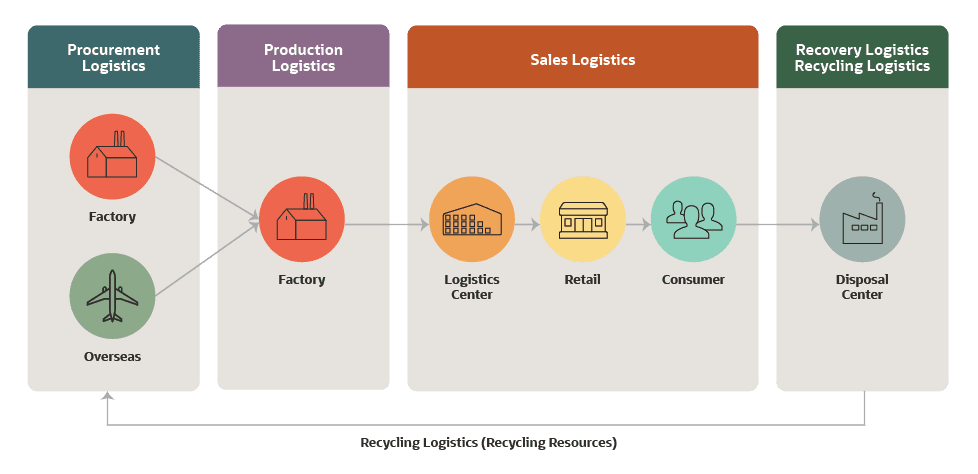 Procurement Logistics

Factory

Overseas

Production Logistics

Factory

Sales Logistics

Logistics Center

Retail

Consumer

Recovery Logistics Recycling Logistics

Disposal Center

Recycling Logistics (Recycling Resources)