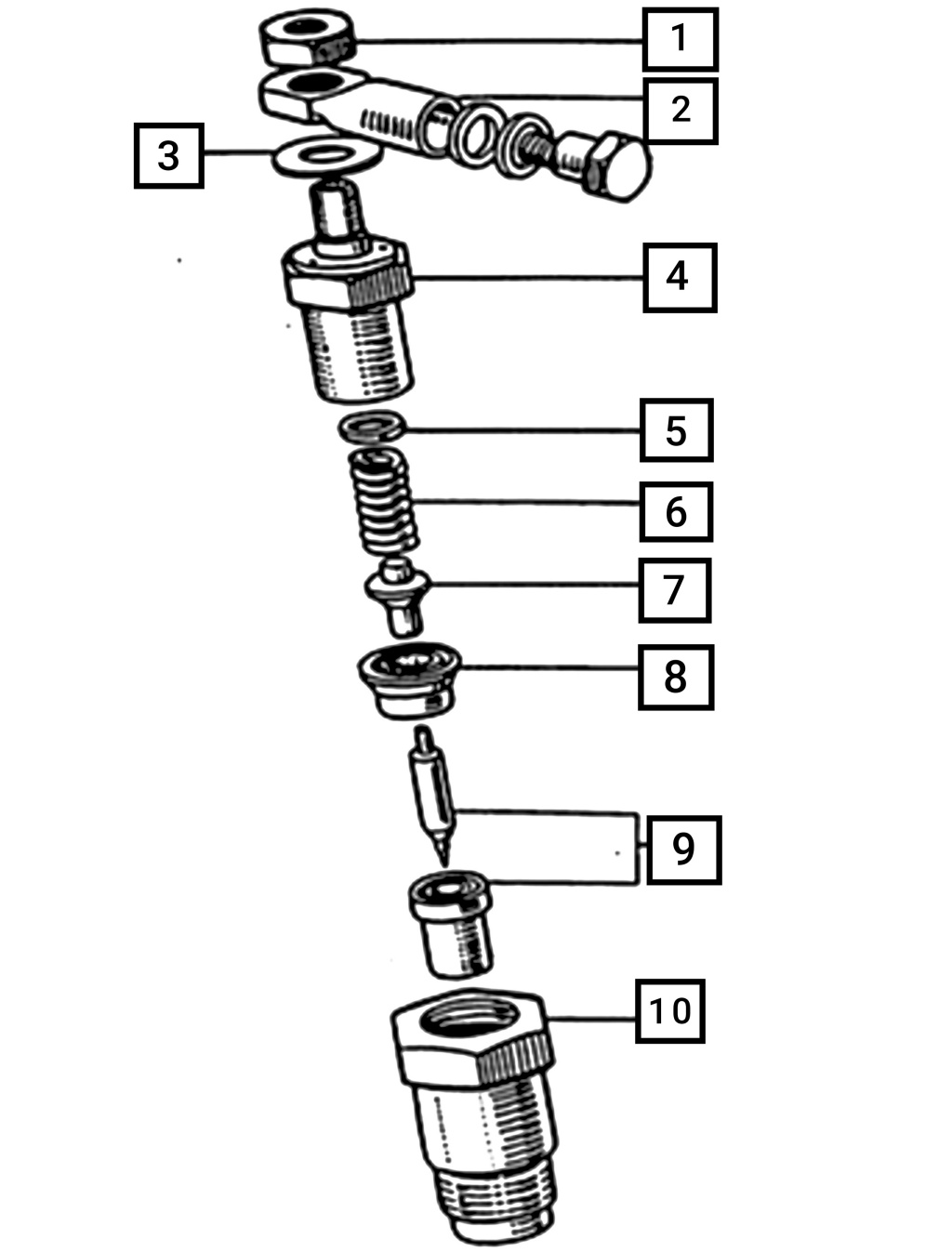 1
2
3
4
5
6
7
8
9
10