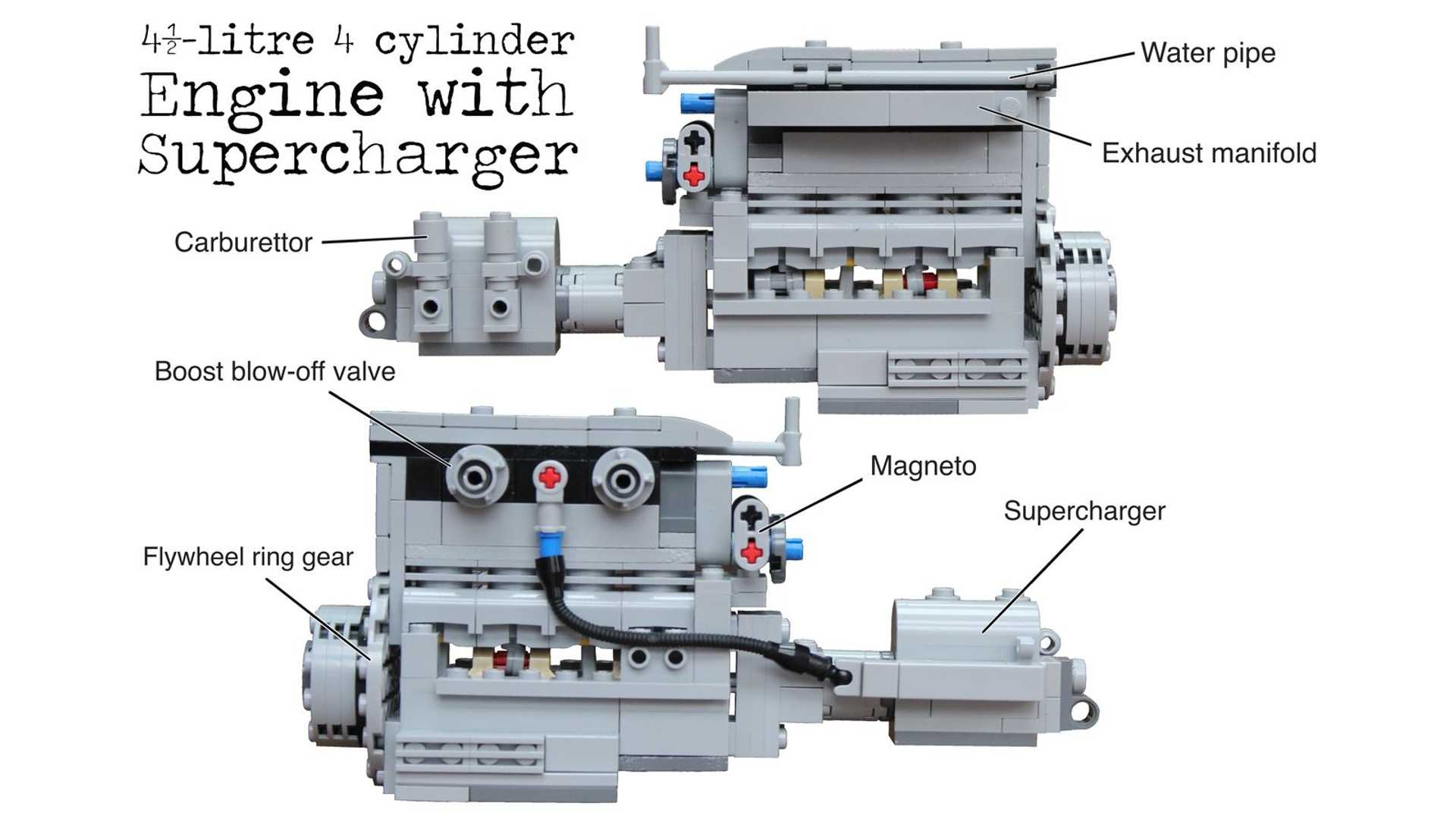 $4\frac{1}{2}$-litre 4 cylinder
Engine with
Supercharger

Water pipe

Exhaust manifold

Carburettor

Boost blow-off valve

Magneto

Supercharger

Flywheel ring gear