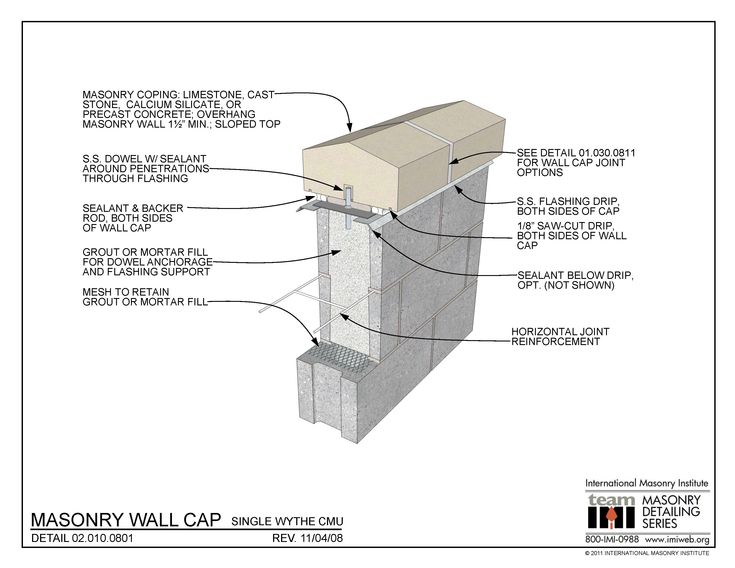 MASONRY COPING: LIMESTONE, CAST STONE, CALCIUM SILICATE, OR PRECAST CONCRETE; OVERHANG MASONRY WALL 1½" MIN.; SLOPED TOP

S.S. DOWEL W/ SEALANT AROUND PENETRATIONS THROUGH FLASHING

SEALANT & BACKER ROD, BOTH SIDES OF WALL CAP

GROUT OR MORTAR FILL FOR DOWEL ANCHORAGE AND FLASHING SUPPORT

MESH TO RETAIN GROUT OR MORTAR FILL

SEE DETAIL 01.030.0811 FOR WALL CAP JOINT OPTIONS

S.S. FLASHING DRIP, BOTH SIDES OF CAP

1/8" SAW-CUT DRIP, BOTH SIDES OF WALL CAP

SEALANT BELOW DRIP, OPT. (NOT SHOWN)

HORIZONTAL JOINT REINFORCEMENT

MASONRY WALL CAP SINGLE WYTHE CMU

DETAIL 02.010.0801

REV. 11/04/08

International Masonry Institute

team IMI

MASONRY DETAILING SERIES

800-IMI-0988 www.imiweb.org

© 2011 INTERNATIONAL MASONRY INSTITUTE