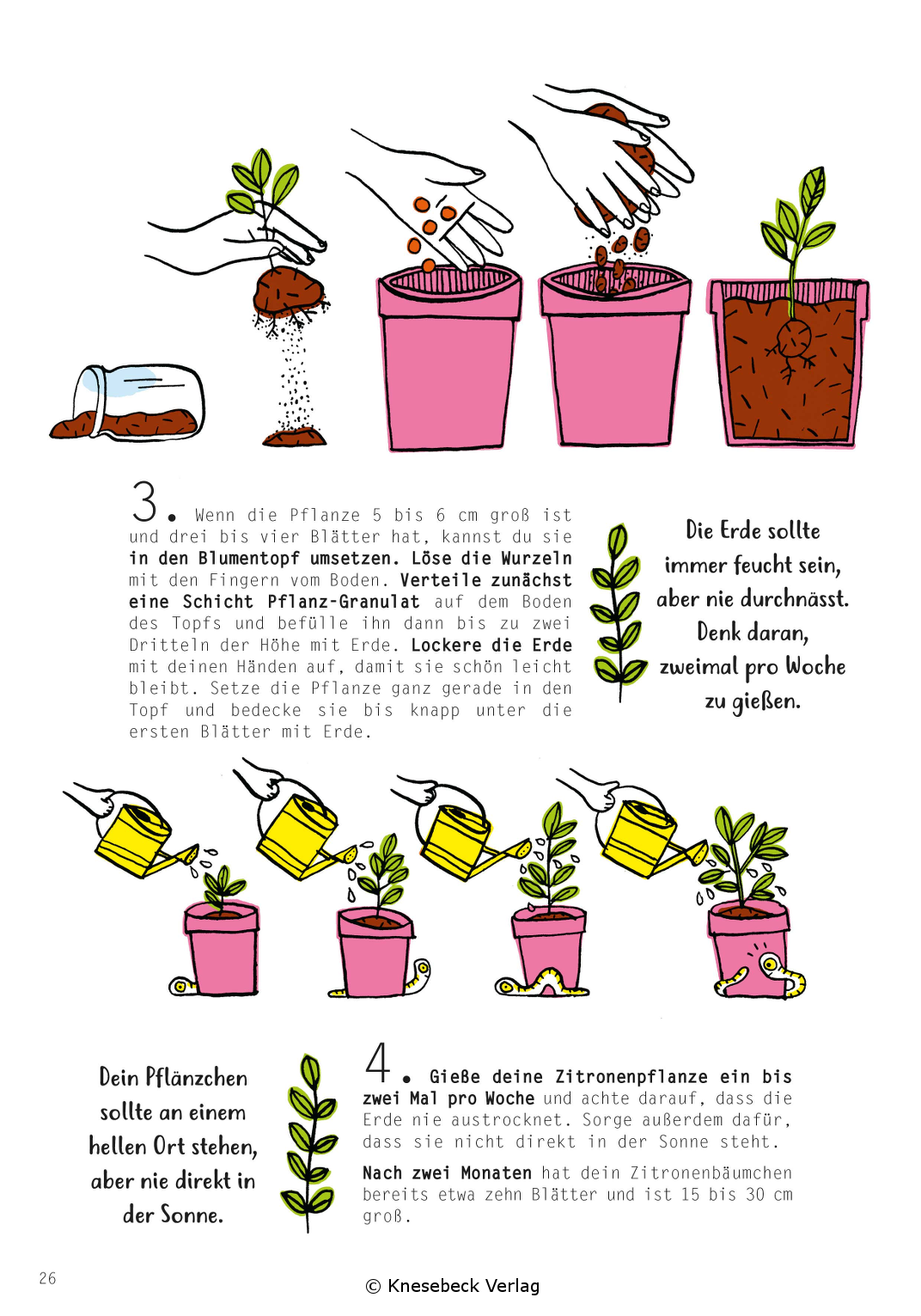 3. Wenn die Pflanze 5 bis 6 cm groß ist und drei bis vier Blätter hat, kannst du sie in den Blumentopf umsetzen. Löse die Wurzeln mit den Fingern vom Boden. Verteile zunächst eine Schicht Pflanz-Granulat auf dem Boden des Topfs und befülle ihn dann bis zu zwei Dritteln der Höhe mit Erde. Lockere die Erde mit deinen Händen auf, damit sie schön leicht bleibt. Setze die Pflanze ganz gerade in den Topf und bedecke sie bis knapp unter die ersten Blätter mit Erde.

Die Erde sollte immer feucht sein, aber nie durchnässt. Denk daran, zweimal pro Woche zu gießen.

Dein Pflänzchen sollte an einem hellen Ort stehen, aber nie direkt in der Sonne.

4. Gieße deine Zitronenpflanze ein bis zwei Mal pro Woche und achte darauf, dass die Erde nie austrocknet. Sorge außerdem dafür, dass sie nicht direkt in der Sonne steht.

Nach zwei Monaten hat dein Zitronenbäumchen bereits etwa zehn Blätter und ist 15 bis 30 cm groß.

26

© Knesebeck Verlag