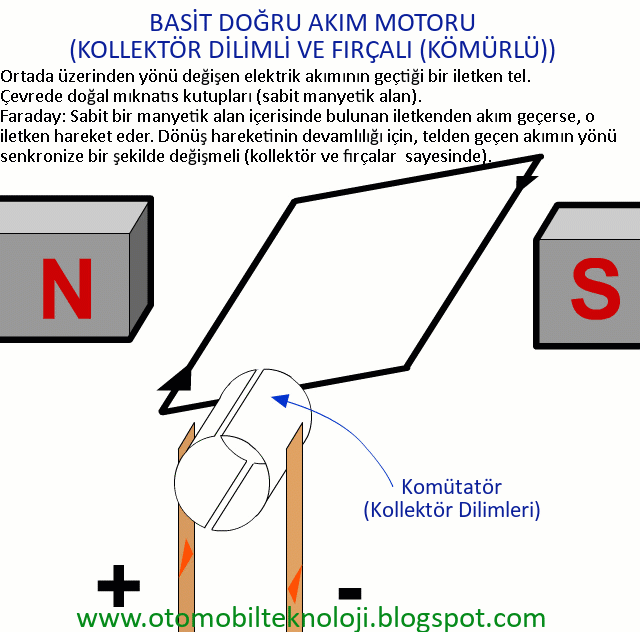 BASİT DOĞRU AKIM MOTORU
(KOLLEKTÖR DİLİMLİ VE FIRÇALI (KÖMÜRLÜ))

Ortada üzerinden yönü değişen elektrik akımının geçtiği bir iletken tel.
Çevrede doğal mıknatıs kutupları (sabit manyetik alan).
Faraday: Sabit bir manyetik alan içerisinde bulunan iletkenden akım geçerse, o iletken hareket eder. Dönüş hareketinin devamlılığı için, telden geçen akımın yönü senkronize bir şekilde değişmeli (kollektör ve fırçalar sayesinde).

N

S

Komütatör
(Kollektör Dilimleri)

+

-

www.otomobilteknoloji.blogspot.com