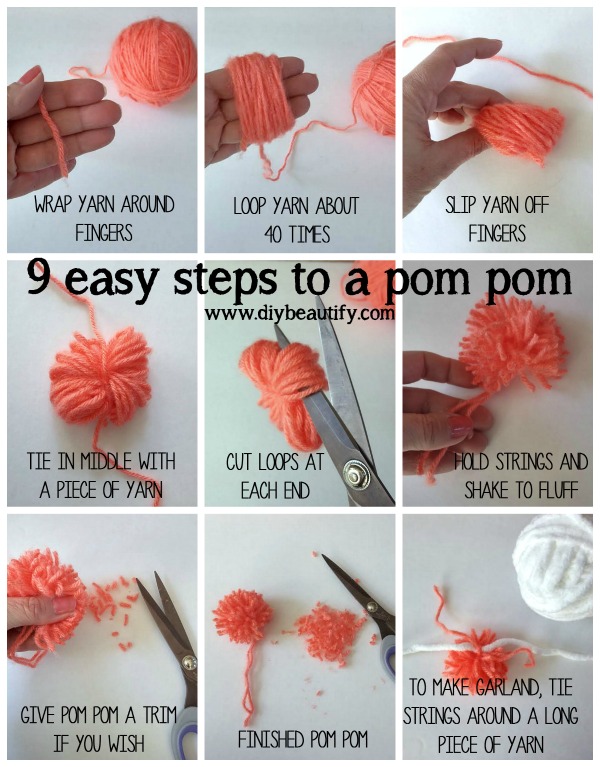 WRAP YARN AROUND FINGERS

LOOP YARN ABOUT 40 TIMES

SLIP YARN OFF FINGERS

9 easy steps to a pom pom

www.diybeautify.com

TIE IN MIDDLE WITH A PIECE OF YARN

CUT LOOPS AT EACH END

HOLD STRINGS AND SHAKE TO FLUFF

GIVE POM POM A TRIM IF YOU WISH

FINISHED POM POM

TO MAKE GARLAND, TIE STRINGS AROUND A LONG PIECE OF YARN