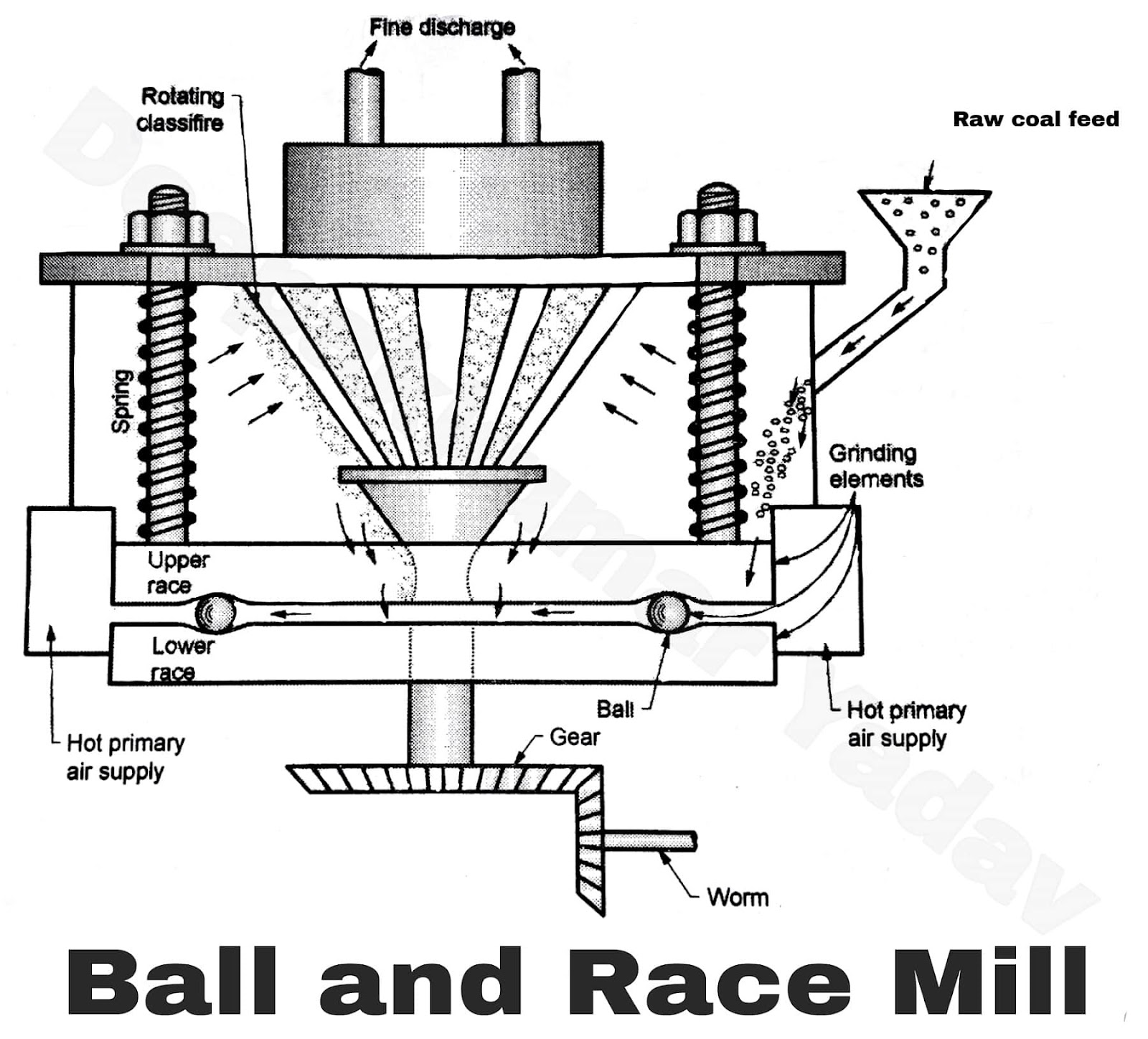 Fine discharge

Rotating classifire

Raw coal feed

Spring

Grinding elements

Upper race

Lower race

Ball

Hot primary air supply

Hot primary air supply

Gear

Worm

Deepak Kumar Yadav

Ball and Race Mill