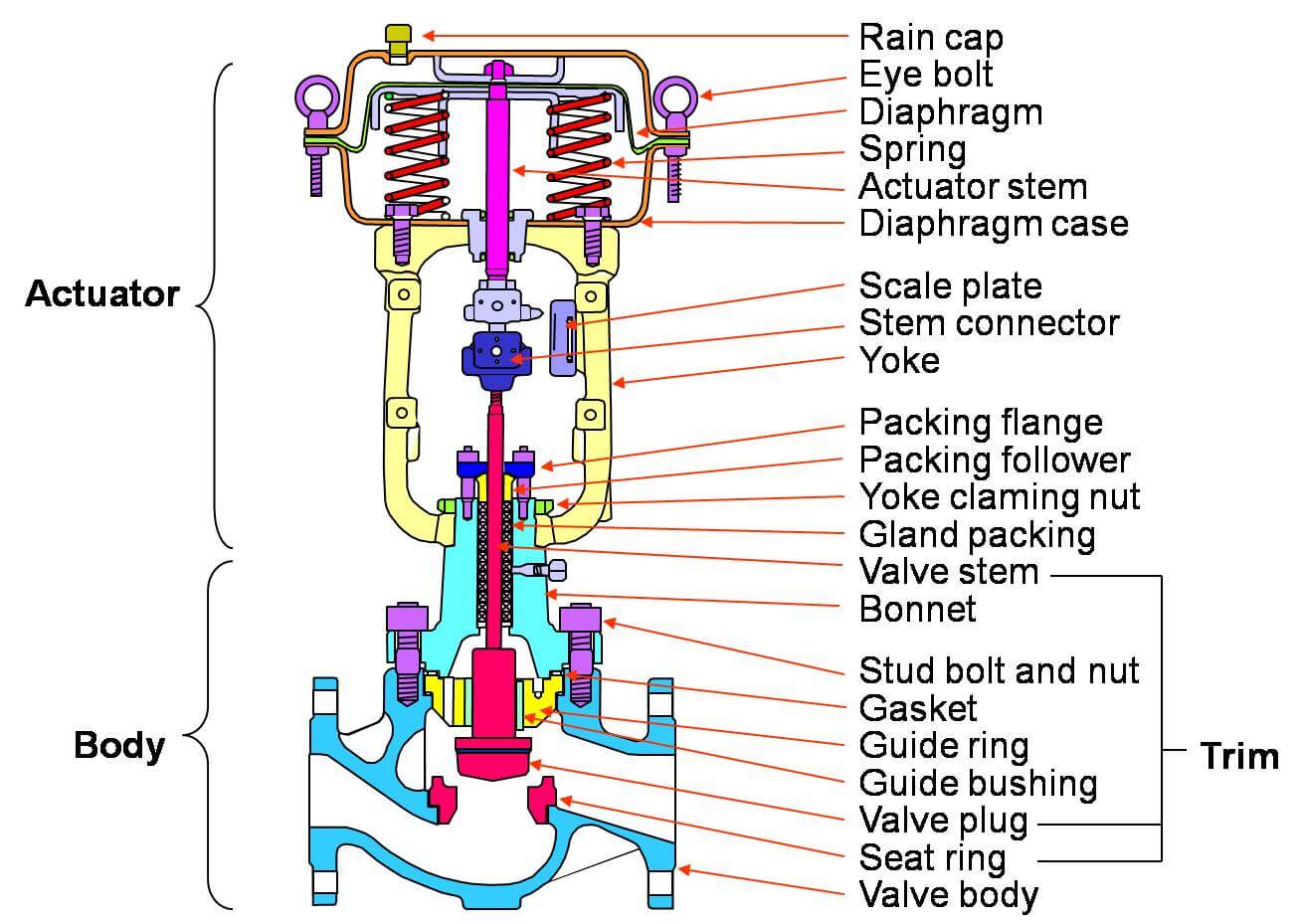 Actuator

Body

Rain cap
Eye bolt
Diaphragm
Spring
Actuator stem
Diaphragm case
Scale plate
Stem connector
Yoke
Packing flange
Packing follower
Yoke claming nut
Gland packing
Valve stem
Bonnet
Stud bolt and nut
Gasket
Guide ring
Guide bushing
Valve plug
Seat ring
Valve body

Trim