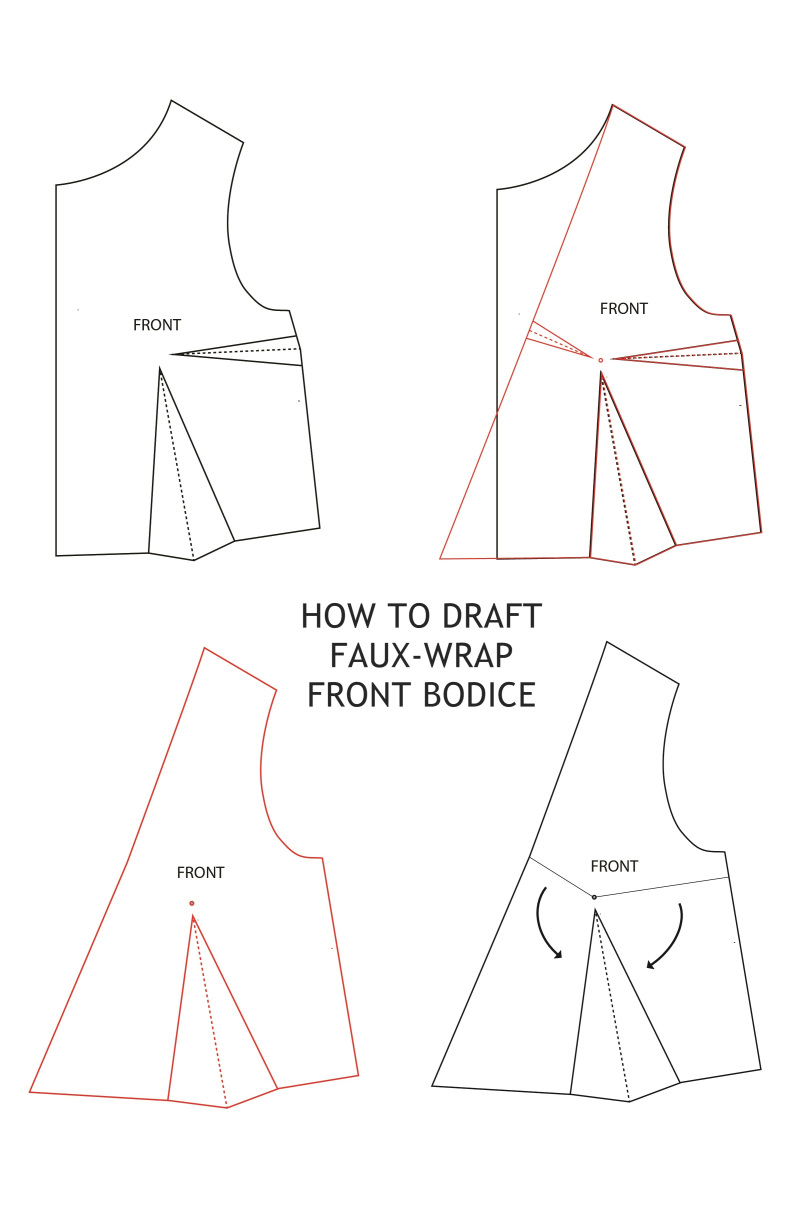 FRONT

FRONT

HOW TO DRAFT
FAUX-WRAP
FRONT BODICE

FRONT

FRONT