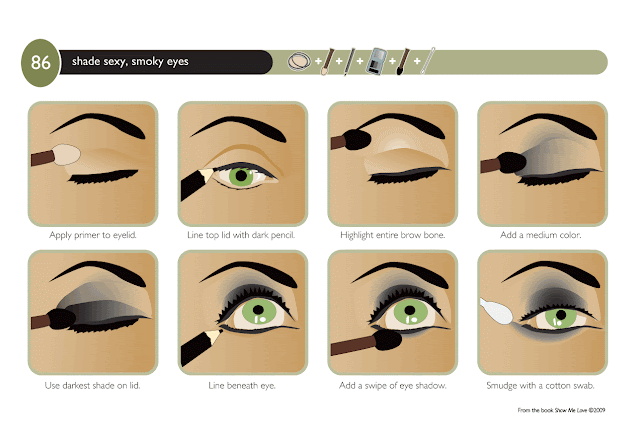 86 shade sexy, smoky eyes

+ + + + +

Apply primer to eyelid.

Line top lid with dark pencil.

Highlight entire brow bone.

Add a medium color.

Use darkest shade on lid.

Line beneath eye.

Add a swipe of eye shadow.

Smudge with a cotton swab.

From the book Show Me Love ©2009