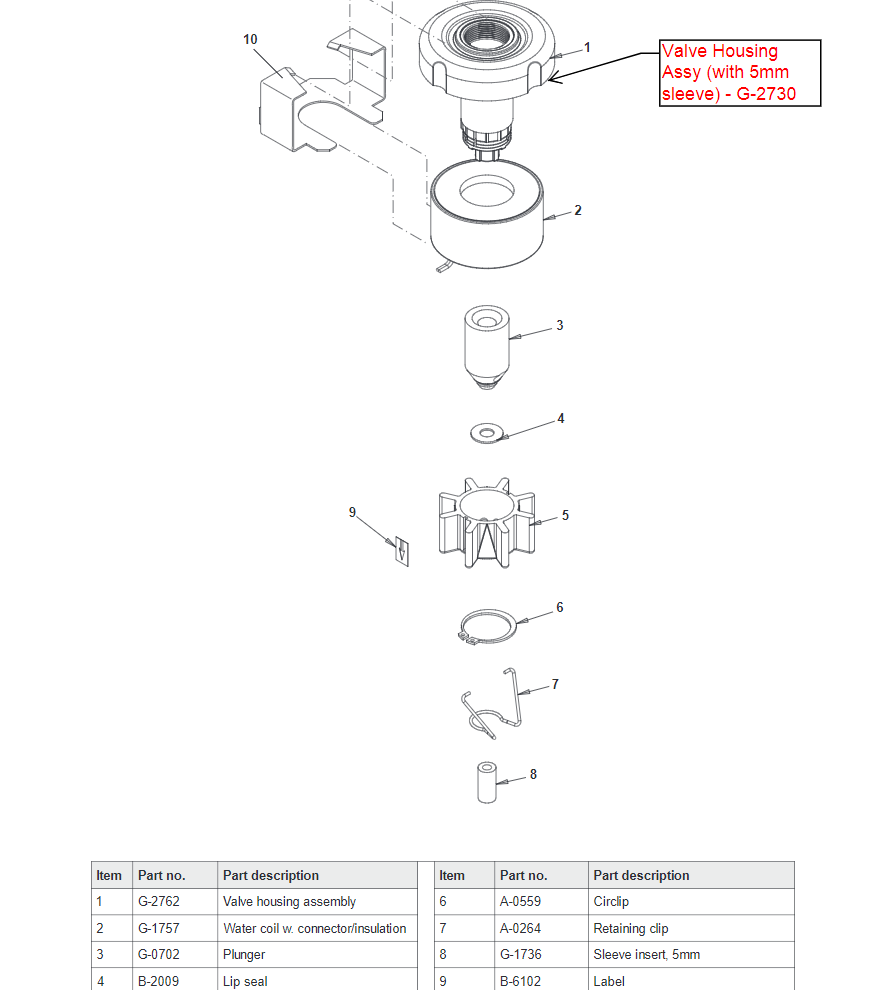 10

1

Valve Housing Assy (with 5mm sleeve) - G-2730

2

3

4

9

5

6

7

8

| Item | Part no. | Part description |
|---|---|---|
| 1 | G-2762 | Valve housing assembly |
| 2 | G-1757 | Water coil w. connector/insulation |
| 3 | G-0702 | Plunger |
| 4 | B-2009 | Lip seal |

| Item | Part no. | Part description |
|---|---|---|
| 6 | A-0559 | Circlip |
| 7 | A-0264 | Retaining clip |
| 8 | G-1736 | Sleeve insert, 5mm |
| 9 | B-6102 | Label |