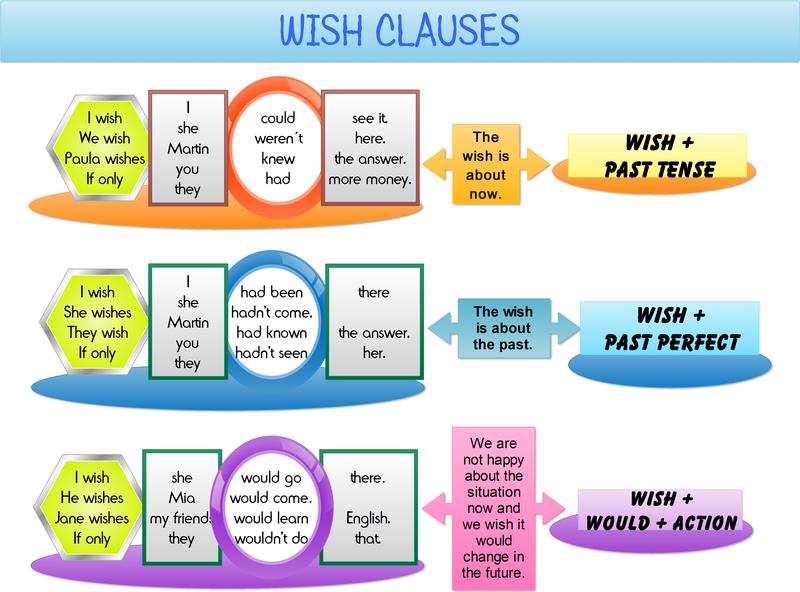 WISH CLAUSES

I wish
We wish
Paula wishes
If only

I
she
Martin
you
they

could
weren´t
knew
had

see it.
here.
the answer.
more money.

The wish is about now.

WISH + PAST TENSE

I wish
She wishes
They wish
If only

I
she
Martin
you
they

had been
hadn't come.
had known
hadn't seen

there

the answer.
her.

The wish is about the past.

WISH + PAST PERFECT

I wish
He wishes
Jane wishes
If only

she
Mia
my friends
they

would go
would come.
would learn
wouldn't do

there.

English.
that.

We are not happy about the situation now and we wish it would change in the future.

WISH + WOULD + ACTION