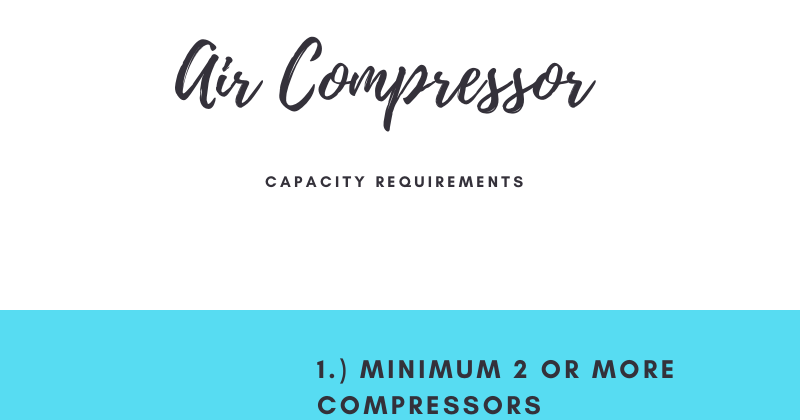 Air Compressor

CAPACITY REQUIREMENTS

1.) MINIMUM 2 OR MORE COMPRESSORS