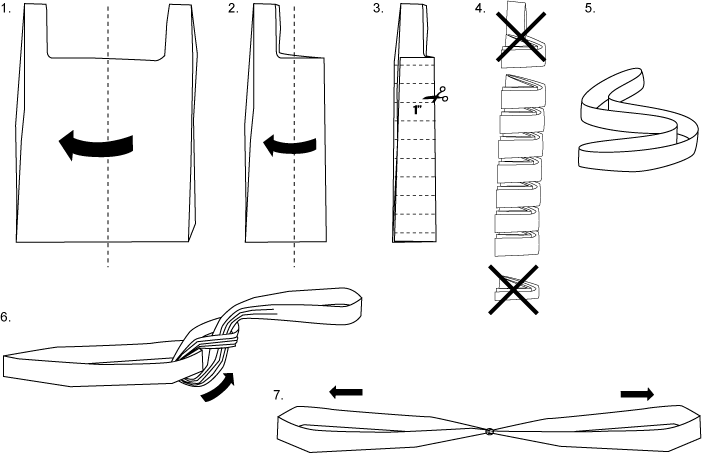 1.

2.

3.

1"

4.

5.

6.

7.