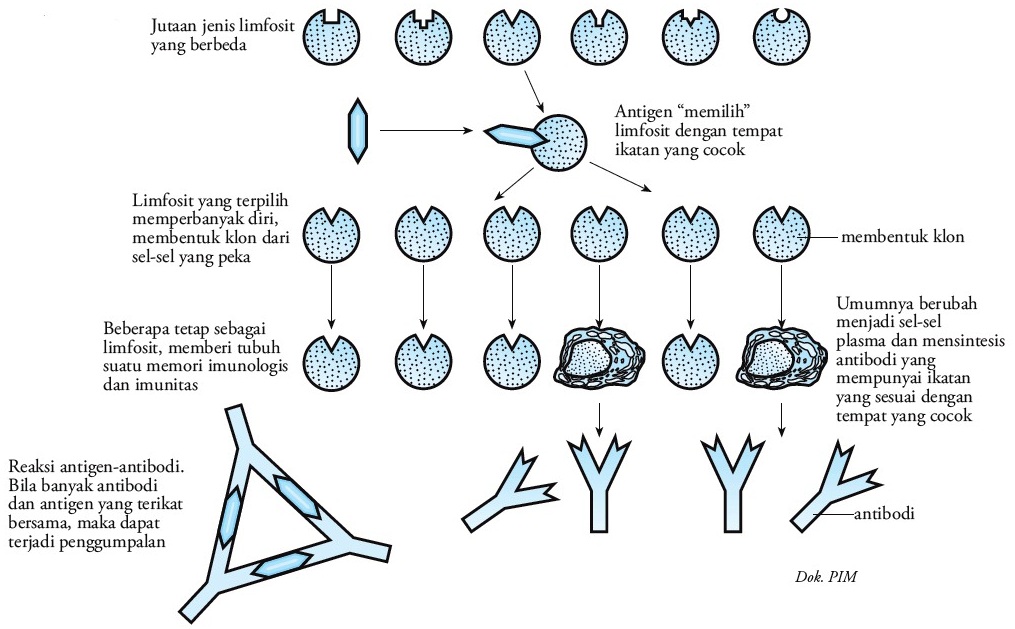 Jutaan jenis limfosit yang berbeda

Antigen "memilih" limfosit dengan tempat ikatan yang cocok

Limfosit yang terpilih memperbanyak diri, membentuk klon dari sel-sel yang peka

membentuk klon

Beberapa tetap sebagai limfosit, memberi tubuh suatu memori imunologis dan imunitas

Umumnya berubah menjadi sel-sel plasma dan mensintesis antibodi yang mempunyai ikatan yang sesuai dengan tempat yang cocok

Reaksi antigen-antibodi. Bila banyak antibodi dan antigen yang terikat bersama, maka dapat terjadi penggumpalan

antibodi

Dok. PIM