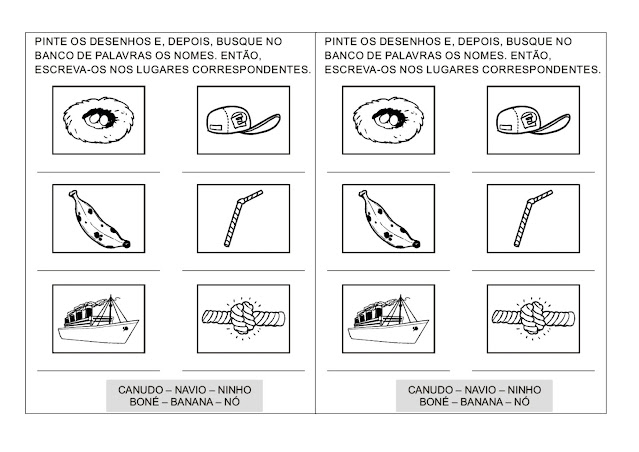 PINTE OS DESENHOS E, DEPOIS, BUSQUE NO BANCO DE PALAVRAS OS NOMES. ENTÃO, ESCREVA-OS NOS LUGARES CORRESPONDENTES.

CANUDO – NAVIO – NINHO
BONÉ – BANANA – NÓ

PINTE OS DESENHOS E, DEPOIS, BUSQUE NO BANCO DE PALAVRAS OS NOMES. ENTÃO, ESCREVA-OS NOS LUGARES CORRESPONDENTES.

CANUDO – NAVIO – NINHO
BONÉ – BANANA – NÓ