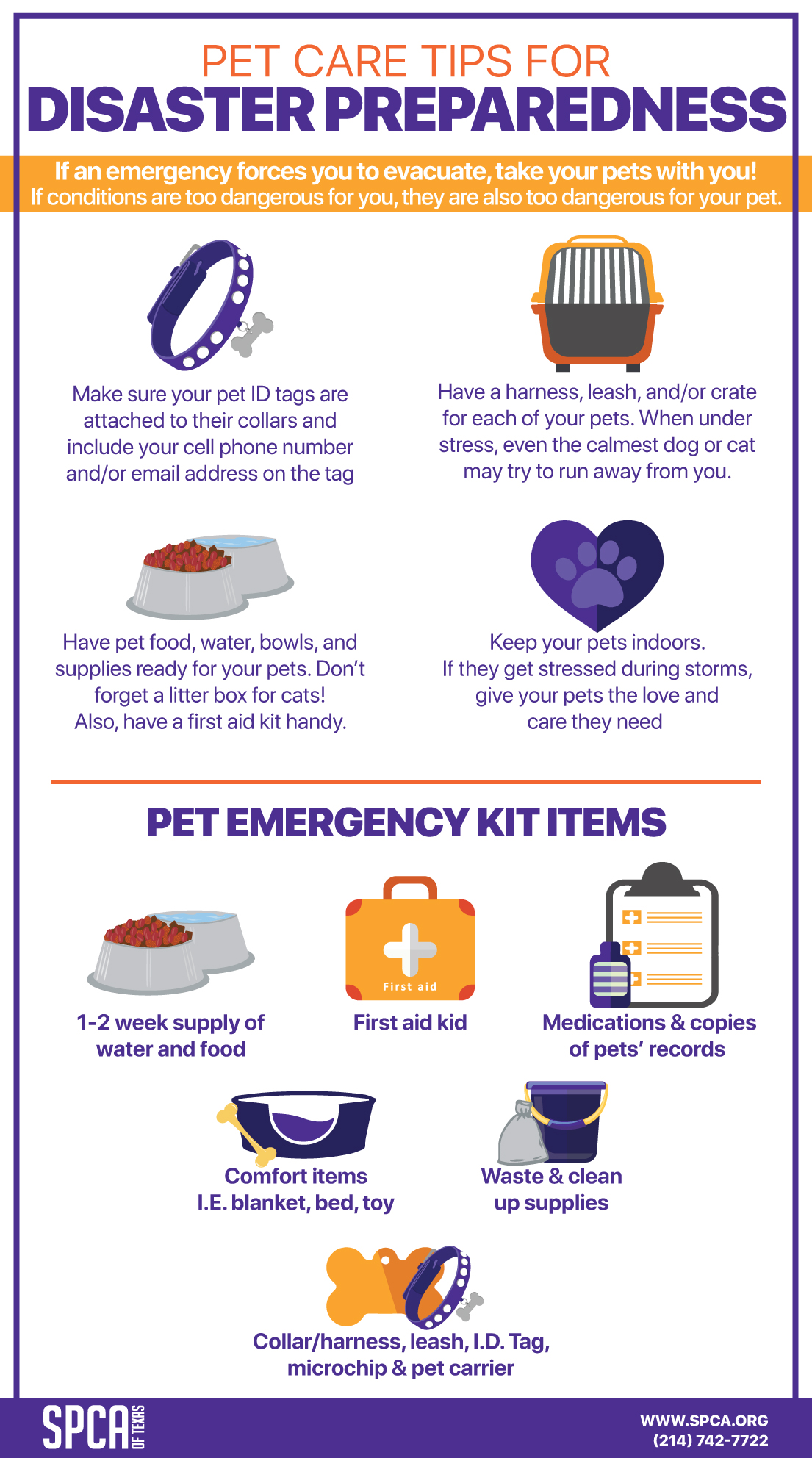 PET CARE TIPS FOR
DISASTER PREPAREDNESS

If an emergency forces you to evacuate, take your pets with you!
If conditions are too dangerous for you, they are also too dangerous for your pet.

Make sure your pet ID tags are attached to their collars and include your cell phone number and/or email address on the tag

Have a harness, leash, and/or crate for each of your pets. When under stress, even the calmest dog or cat may try to run away from you.

Have pet food, water, bowls, and supplies ready for your pets. Don't forget a litter box for cats! Also, have a first aid kit handy.

Keep your pets indoors. If they get stressed during storms, give your pets the love and care they need

PET EMERGENCY KIT ITEMS

1-2 week supply of water and food

First aid

First aid kid

Medications & copies of pets' records

Comfort items I.E. blanket, bed, toy

Waste & clean up supplies

Collar/harness, leash, I.D. Tag, microchip & pet carrier

SPCA OF TEXAS

WWW.SPCA.ORG
(214) 742-7722