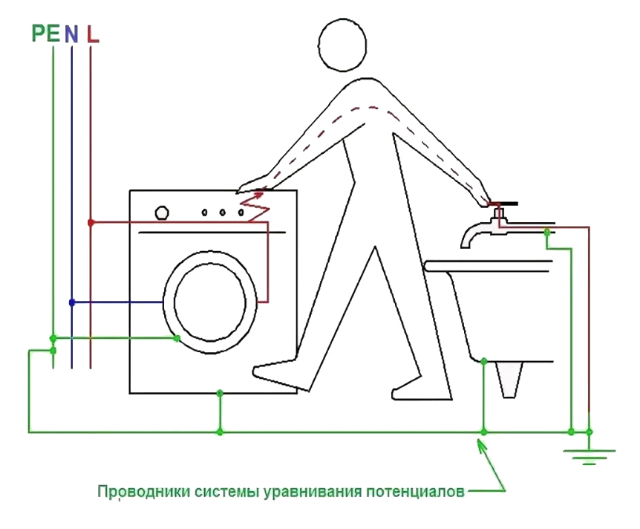 PE N L

Проводники системы уравнивания потенциалов