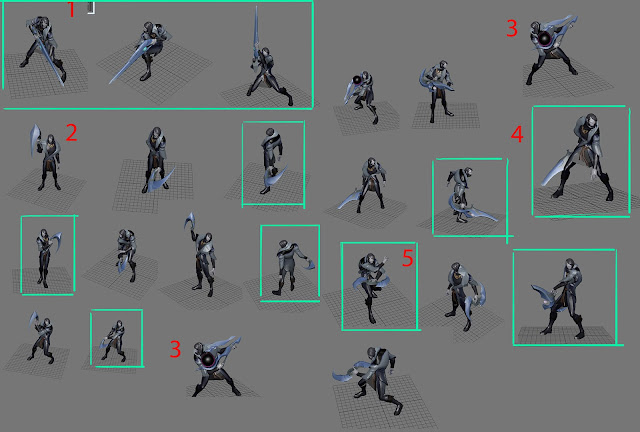 1

3

2

4

5

3