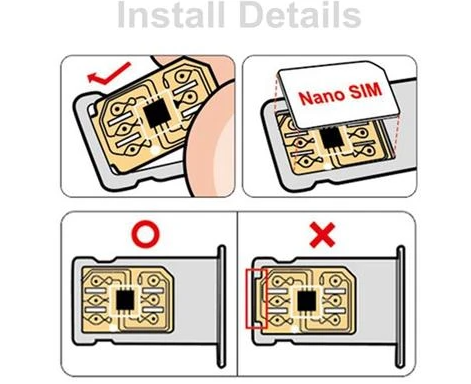 Install Details

Nano SIM