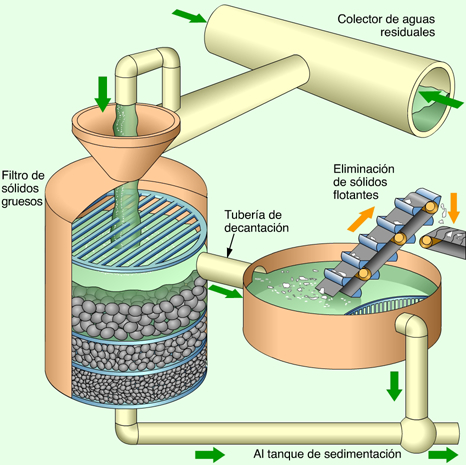 Colector de aguas residuales

Filtro de sólidos gruesos

Eliminación de sólidos flotantes

Tubería de decantación

Al tanque de sedimentación