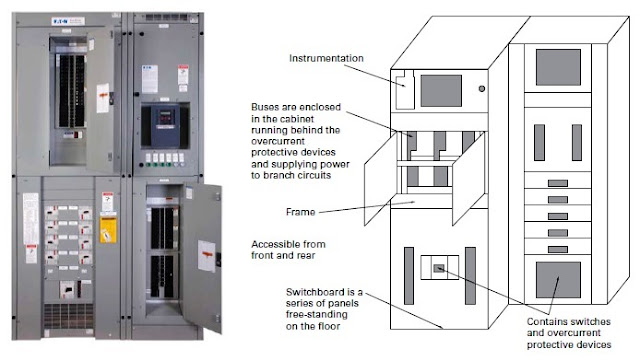 EATON

Instrumentation

Buses are enclosed in the cabinet running behind the overcurrent protective devices and supplying power to branch circuits

Frame

Accessible from front and rear

Switchboard is a series of panels free-standing on the floor

Contains switches and overcurrent protective devices